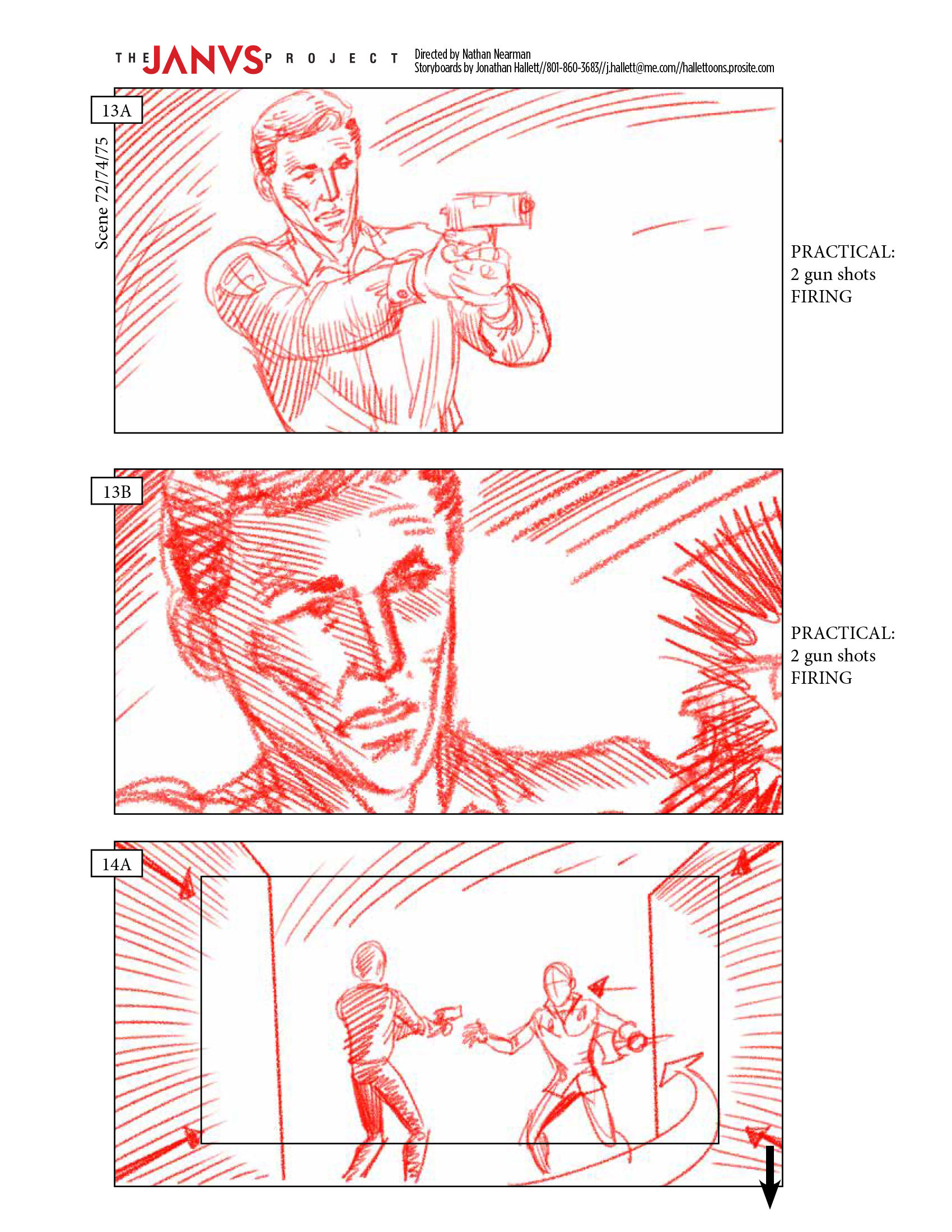 THE JANVS PROJECT

Directed by Nathan Nearman
Storyboards by Jonathan Hallett//801-860-3683//j.hallett@me.com//hallettoons.prosite.com

13A

Scene 72/74/75

PRACTICAL:
2 gun shots
FIRING

13B

PRACTICAL:
2 gun shots
FIRING

14A