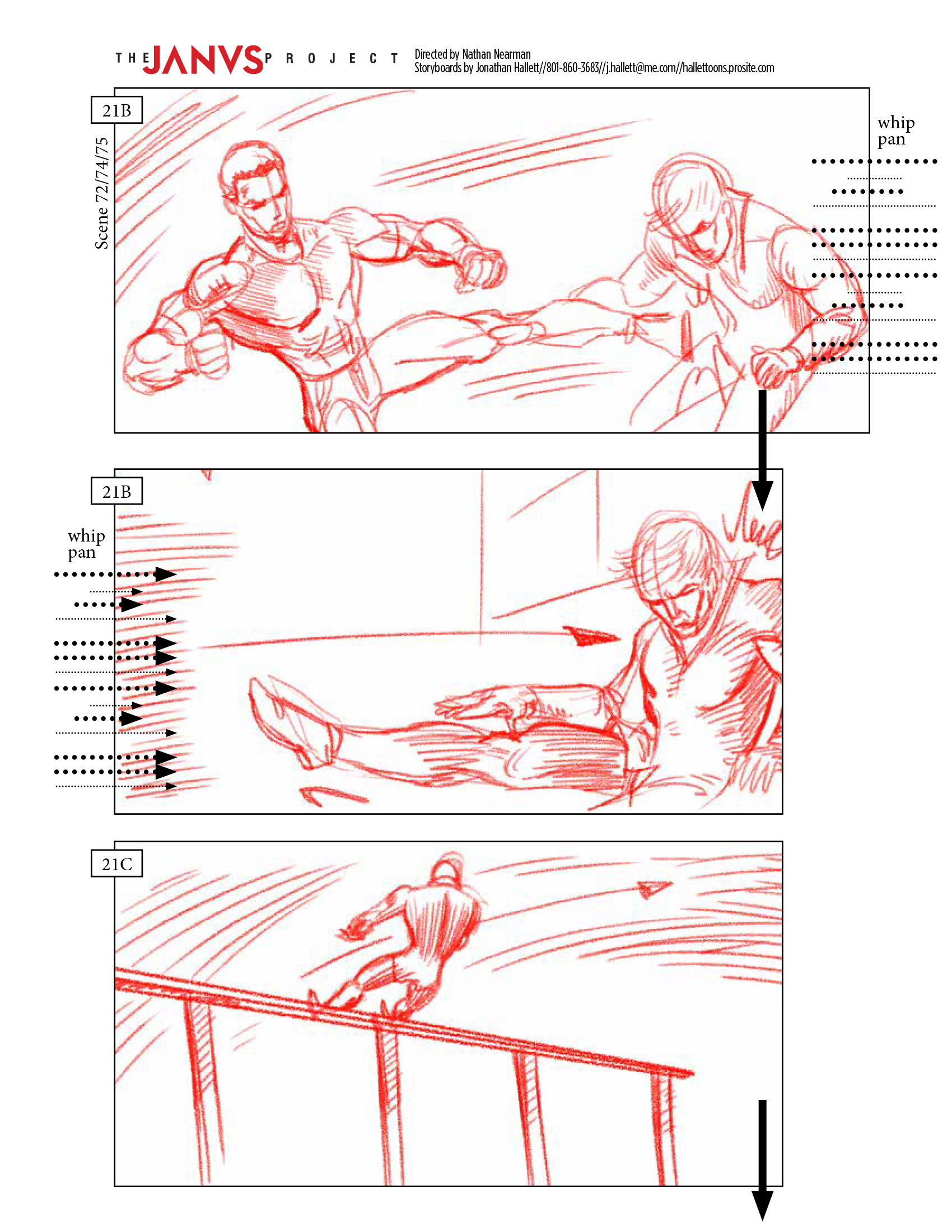 THE JANVS PROJECT

Directed by Nathan Nearman
Storyboards by Jonathan Hallett//801-860-3683//j.hallett@me.com//hallettoons.prosite.com

21B

Scene 72/74/75

whip pan

21B

whip pan

21C