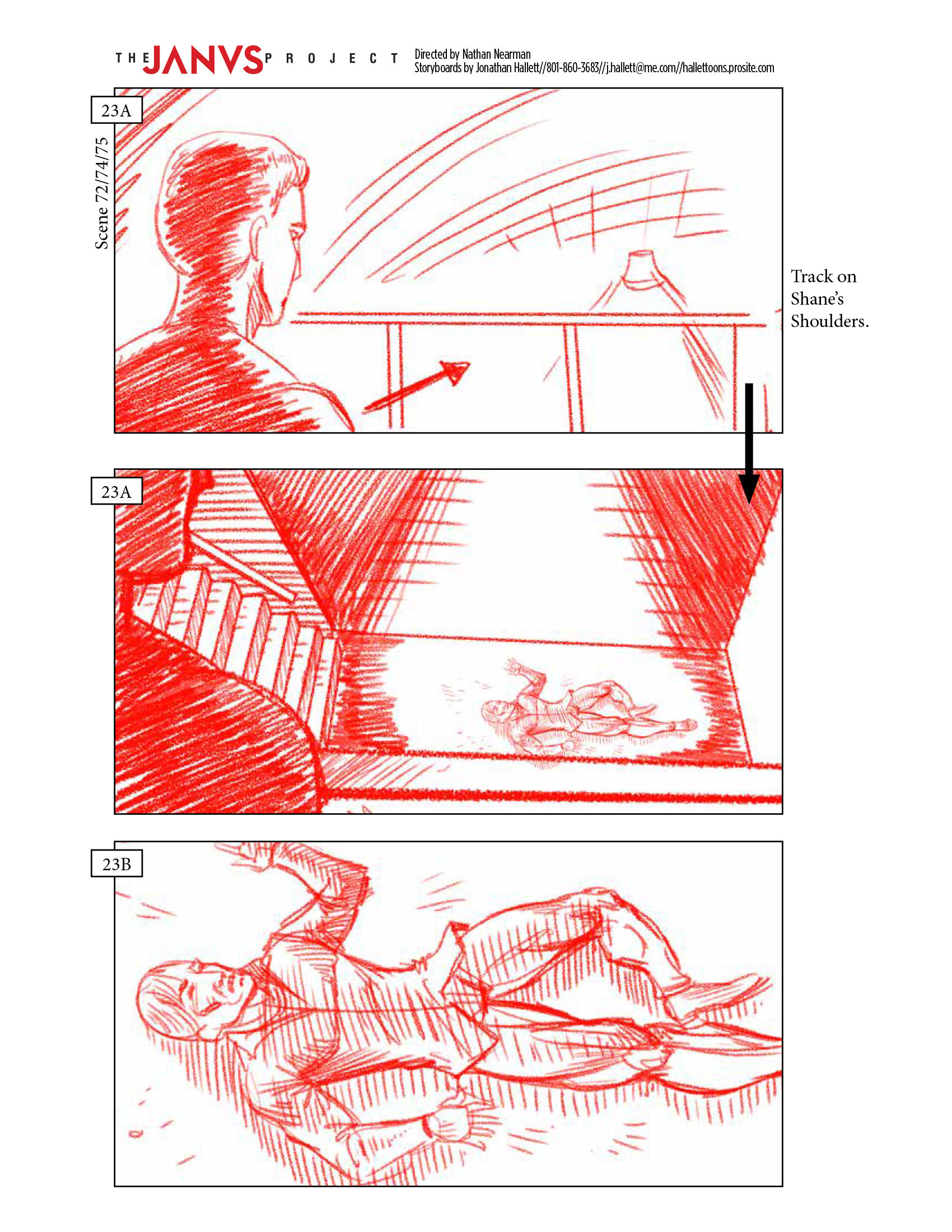 THE JANVS PROJECT
Directed by Nathan Nearman
Storyboards by Jonathan Hallett//801-860-3683//j.hallett@me.com//hallettoons.prosite.com

23A

Scene 72/74/75

Track on Shane's Shoulders.

23A

23B