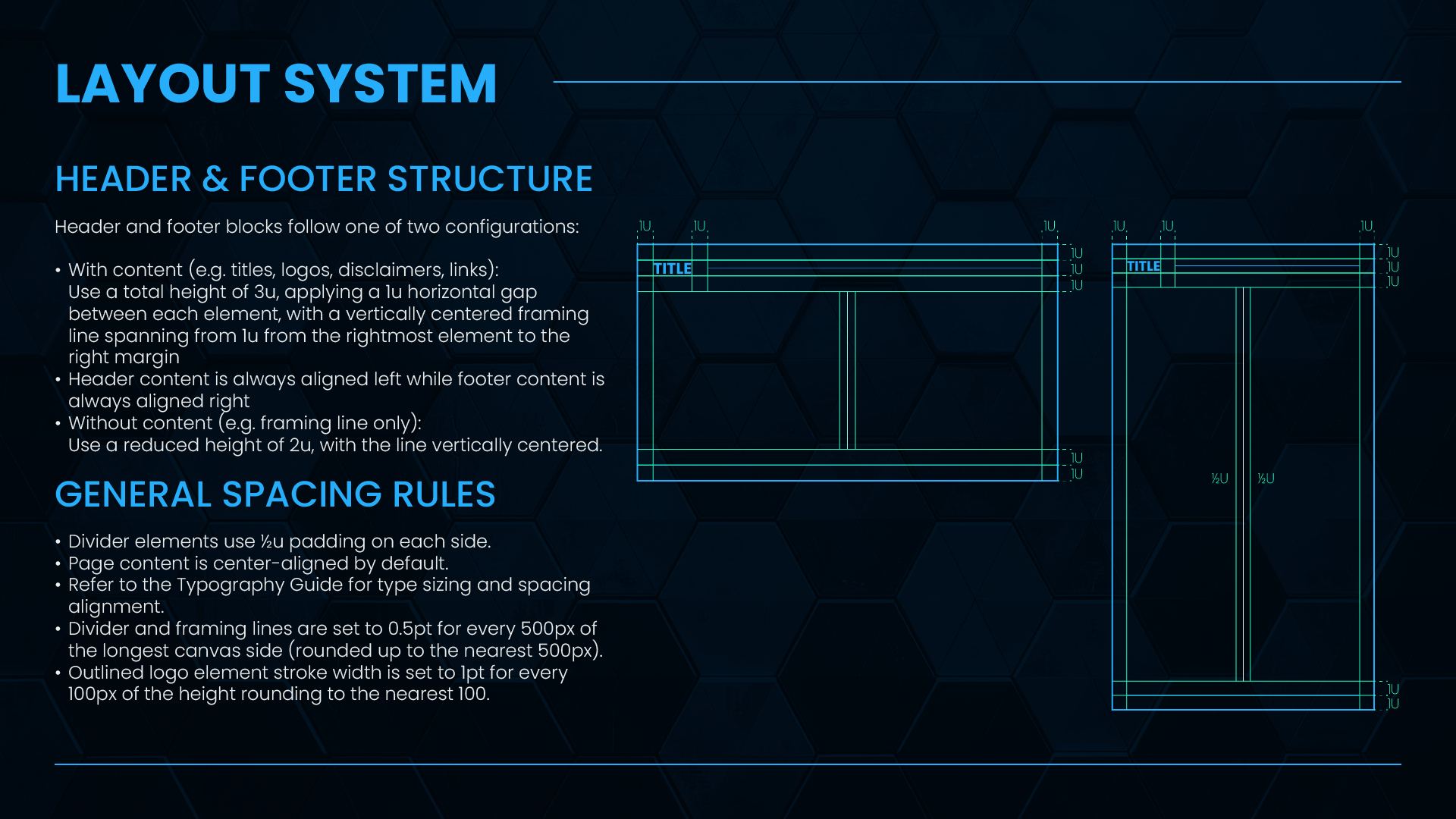 LAYOUT SYSTEM

HEADER & FOOTER STRUCTURE

Header and footer blocks follow one of two configurations:

• With content (e.g. titles, logos, disclaimers, links):
Use a total height of 3u, applying a 1u horizontal gap between each element, with a vertically centered framing line spanning from 1u from the rightmost element to the right margin
• Header content is always aligned left while footer content is always aligned right
• Without content (e.g. framing line only):
Use a reduced height of 2u, with the line vertically centered.

GENERAL SPACING RULES

• Divider elements use ½u padding on each side.
• Page content is center-aligned by default.
• Refer to the Typography Guide for type sizing and spacing alignment.
• Divider and framing lines are set to 0.5pt for every 500px of the longest canvas side (rounded up to the nearest 500px).
• Outlined logo element stroke width is set to 1pt for every 100px of the height rounding to the nearest 100.

1U 1U 1U
TITLE
1U
1U
1U
1U
1U

1U 1U 1U
TITLE
1U
1U
1U
½U ½U
1U
1U