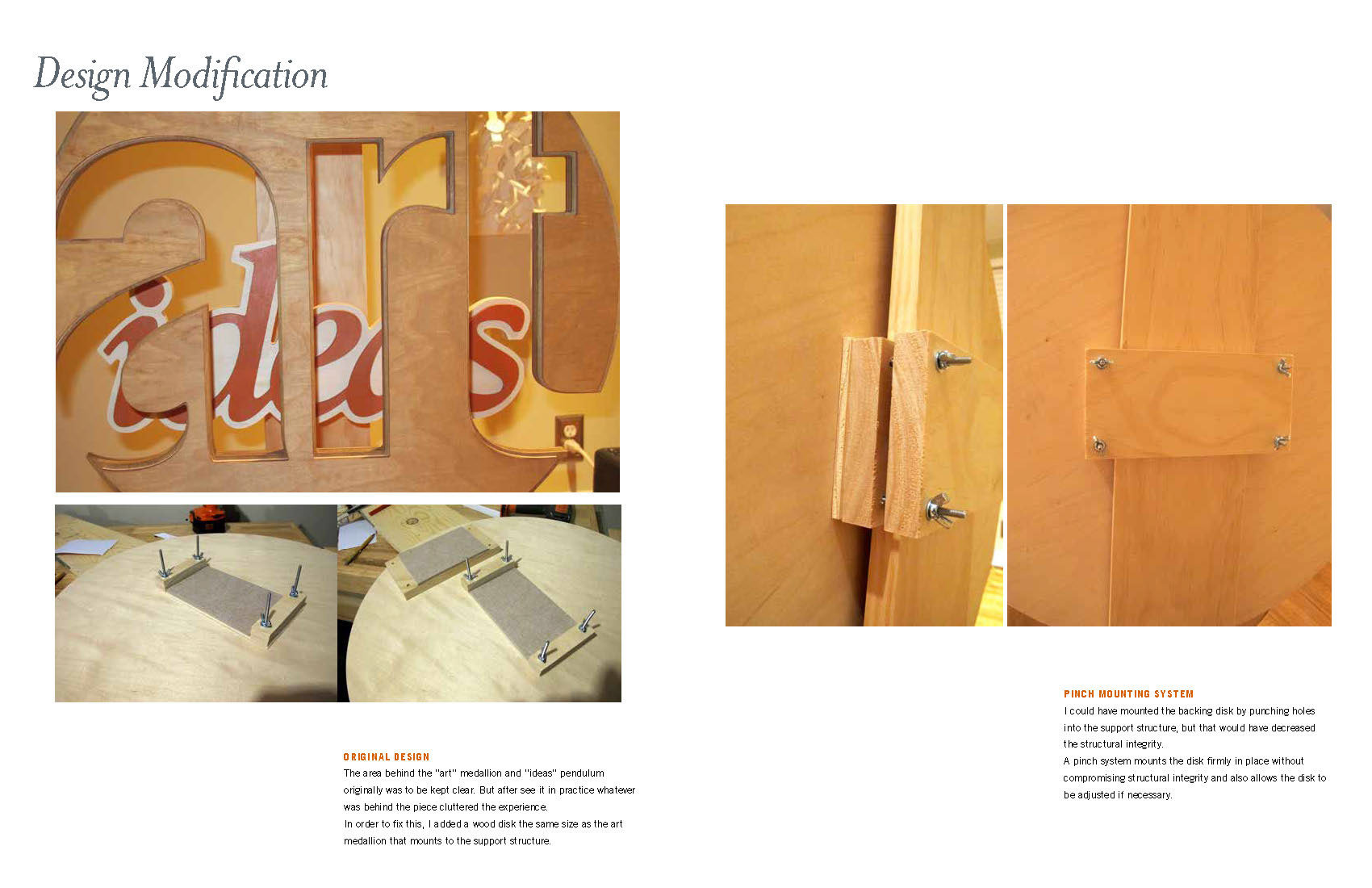 Design Modification

art

ideas

ORIGINAL DESIGN
The area behind the "art" medallion and "ideas" pendulum originally was to be kept clear. But after see it in practice whatever was behind the piece cluttered the experience.
In order to fix this, I added a wood disk the same size as the art medallion that mounts to the support structure.

PINCH MOUNTING SYSTEM
I could have mounted the backing disk by punching holes into the support structure, but that would have decreased the structural integrity.
A pinch system mounts the disk firmly in place without compromising structural integrity and also allows the disk to be adjusted if necessary.