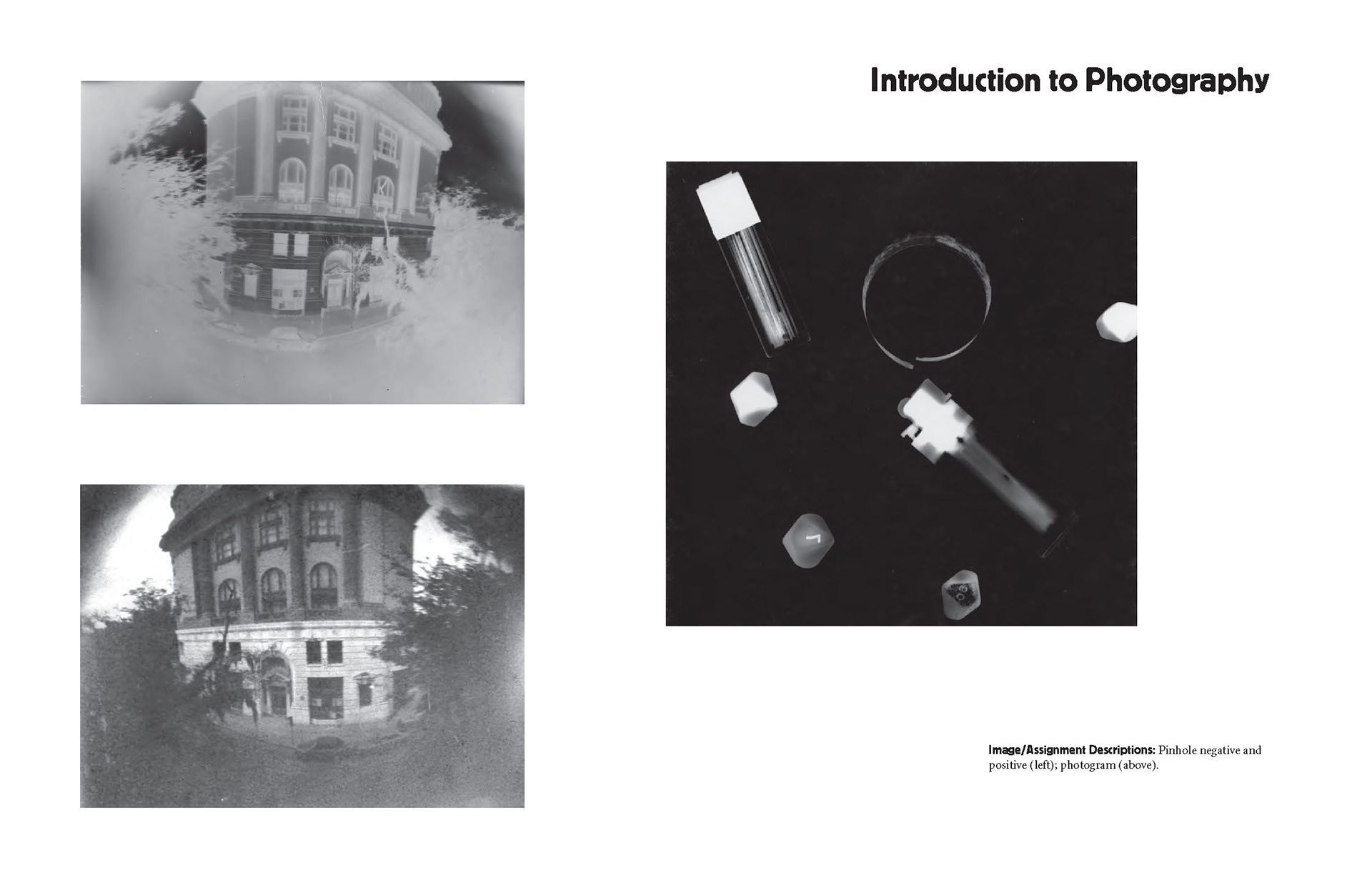 Introduction to Photography

Image/Assignment Descriptions: Pinhole negative and positive (left); photogram (above).