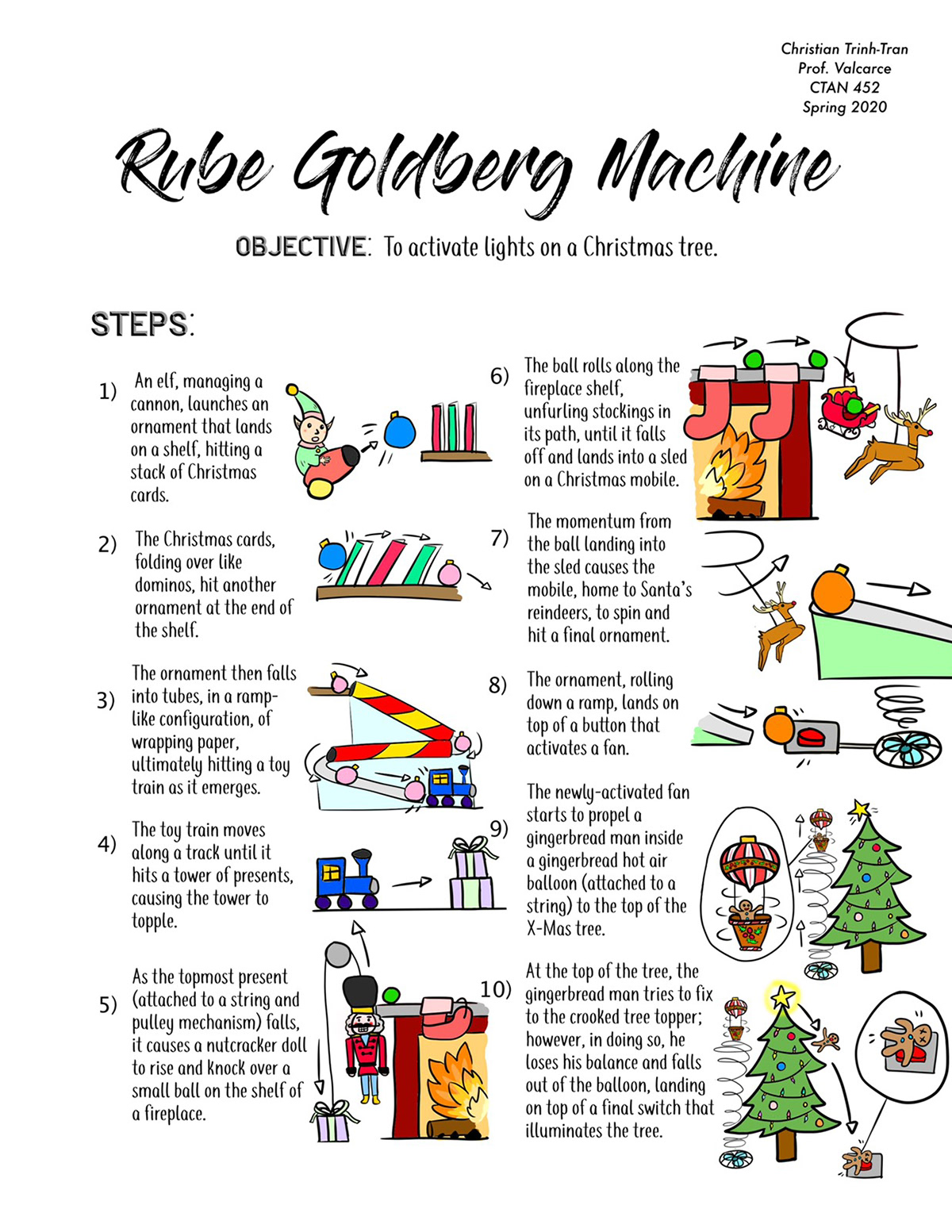 Christian Trinh-Tran
Prof. Valcarce
CTAN 452
Spring 2020

Rube Goldberg Machine

OBJECTIVE: To activate lights on a Christmas tree.

STEPS:

1) An elf, managing a cannon, launches an ornament that lands on a shelf, hitting a stack of Christmas cards.

2) The Christmas cards, folding over like dominos, hit another ornament at the end of the shelf.

3) The ornament then falls into tubes, in a ramp-like configuration, of wrapping paper, ultimately hitting a toy train as it emerges.

4) The toy train moves along a track until it hits a tower of presents, causing the tower to topple.

5) As the topmost present (attached to a string and pulley mechanism) falls, it causes a nutcracker doll to rise and knock over a small ball on the shelf of a fireplace.

6) The ball rolls along the fireplace shelf, unfurling stockings in its path, until it falls off and lands into a sled on a Christmas mobile.

7) The momentum from the ball landing into the sled causes the mobile, home to Santa's reindeers, to spin and hit a final ornament.

8) The ornament, rolling down a ramp, lands on top of a button that activates a fan.

9) The newly-activated fan starts to propel a gingerbread man inside a gingerbread hot air balloon (attached to a string) to the top of the X-Mas tree.

10) At the top of the tree, the gingerbread man tries to fix to the crooked tree topper; however, in doing so, he loses his balance and falls out of the balloon, landing on top of a final switch that illuminates the tree.