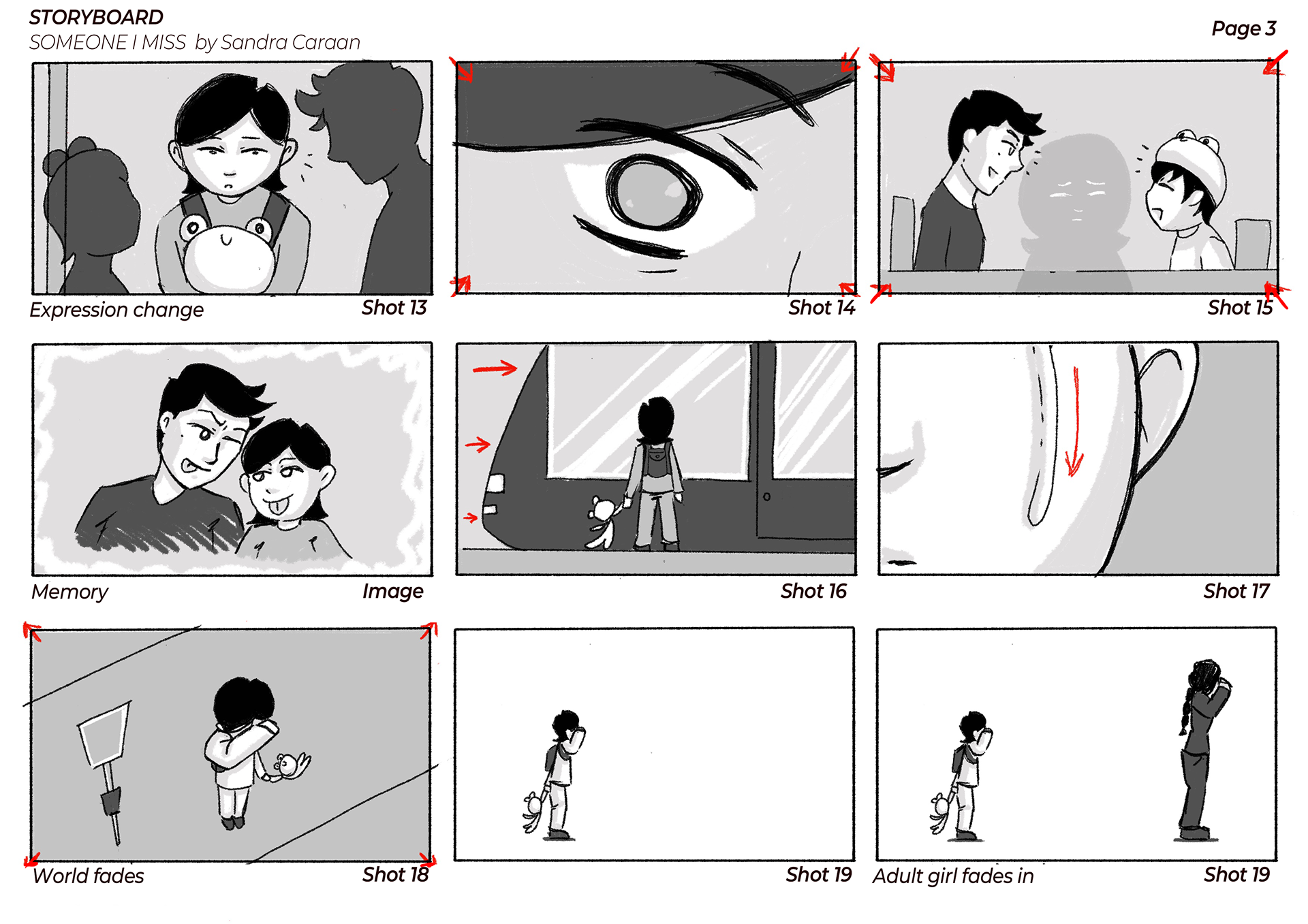 STORYBOARD
SOMEONE I MISS by Sandra Caraan

Page 3

Expression change

Shot 13

Shot 14

Shot 15

Memory

Image

Shot 16

Shot 17

World fades

Shot 18

Shot 19

Adult girl fades in

Shot 19