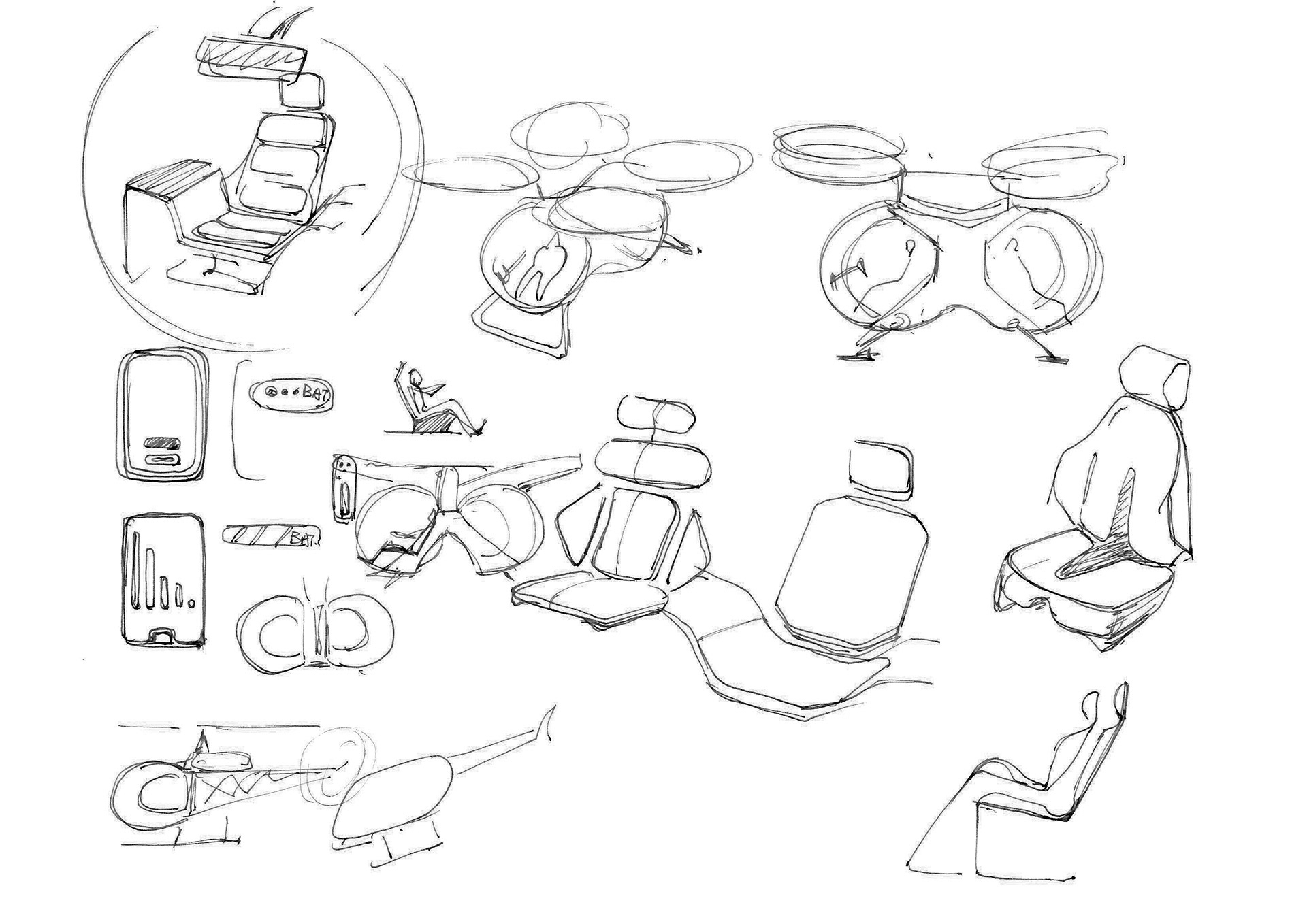 BAT.

BAT.