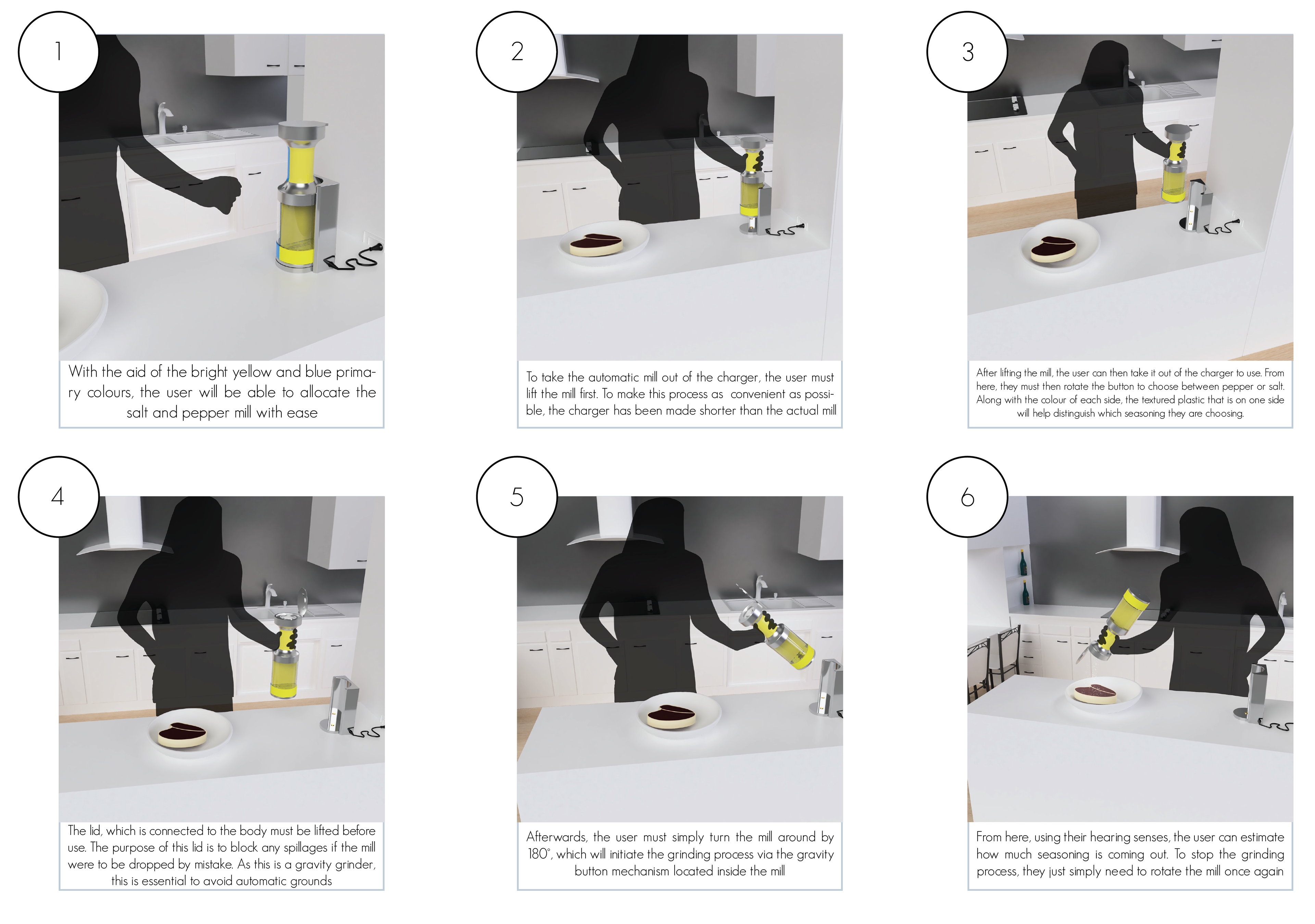 1

With the aid of the bright yellow and blue primary colours, the user will be able to allocate the salt and pepper mill with ease

2

To take the automatic mill out of the charger, the user must lift the mill first. To make this process as convenient as possible, the charger has been made shorter than the actual mill

3

After lifting the mill, the user can then take it out of the charger to use. From here, they must then rotate the button to choose between pepper or salt. Along with the colour of each side, the textured plastic that is on one side will help distinguish which seasoning they are choosing.

4

The lid, which is connected to the body must be lifted before use. The purpose of this lid is to block any spillages if the mill were to be dropped by mistake. As this is a gravity grinder, this is essential to avoid automatic grounds

5

Afterwards, the user must simply turn the mill around by 180°, which will initiate the grinding process via the gravity button mechanism located inside the mill

6

From here, using their hearing senses, the user can estimate how much seasoning is coming out. To stop the grinding process, they just simply need to rotate the mill once again