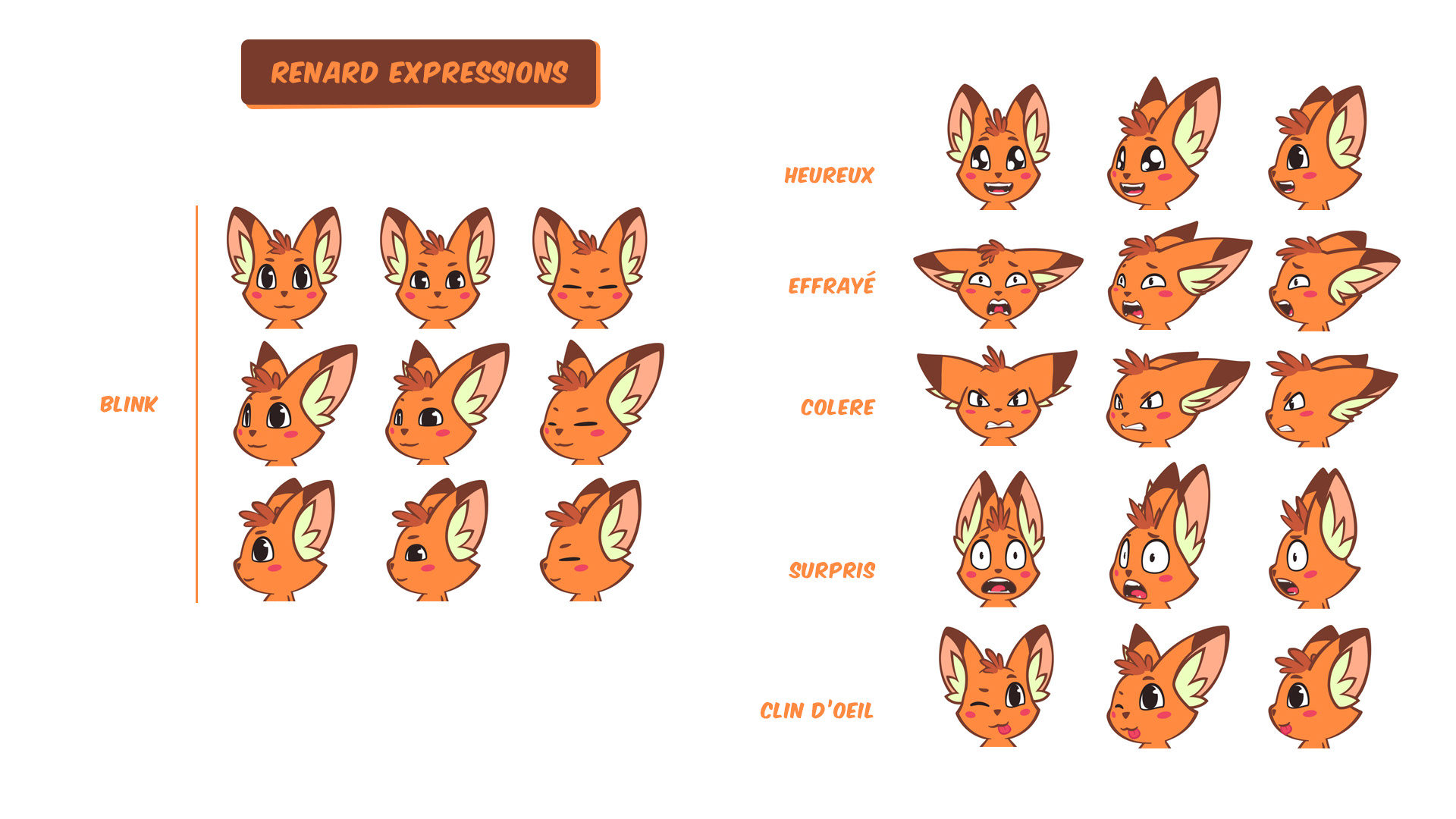 RENARD EXPRESSIONS

BLINK

HEUREUX

EFFRAYÉ

COLERE

SURPRIS

CLIN D'OEIL