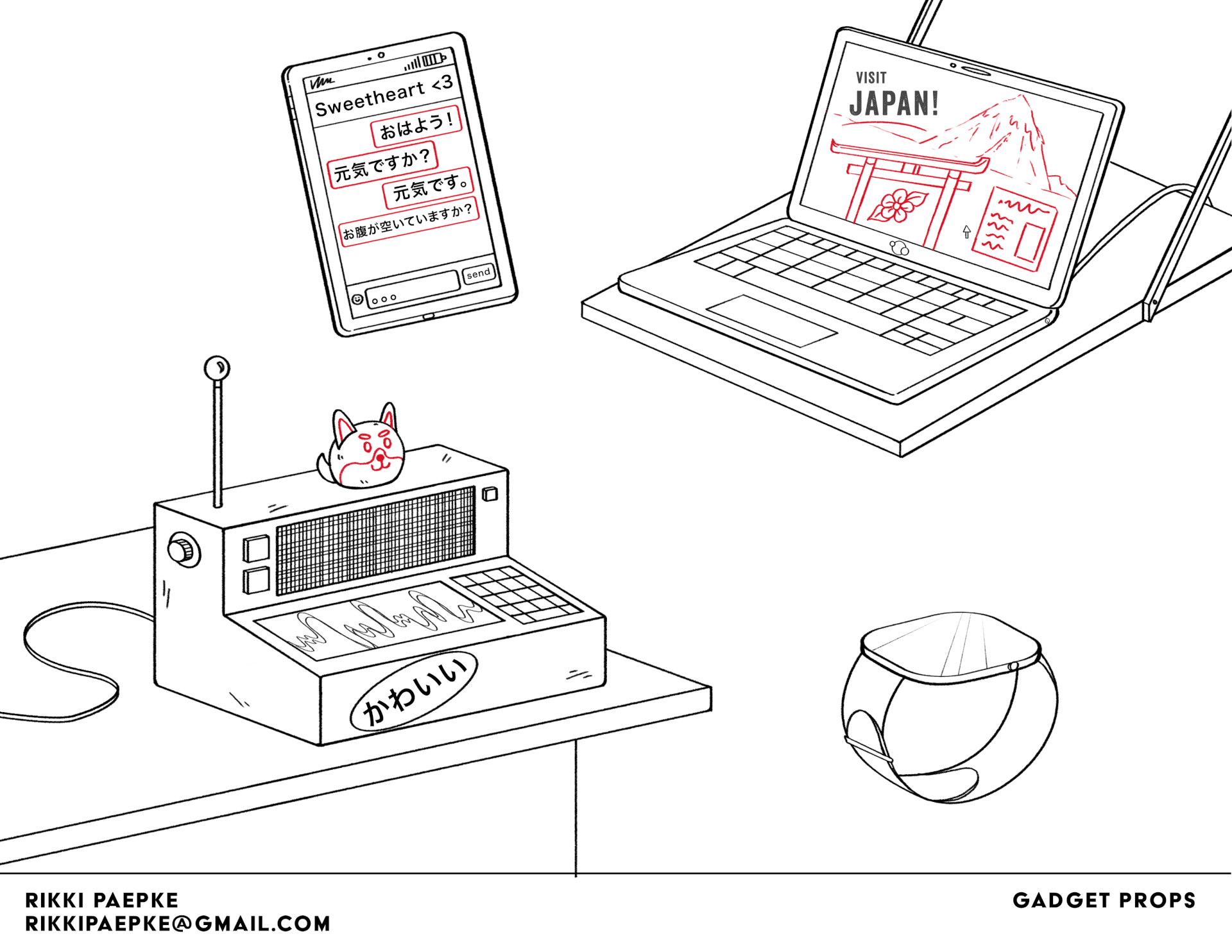 Sweetheart <3

おはよう!

元気ですか?

元気です。

お腹が空いていますか?

send

VISIT
JAPAN!

かわいい

RIKKI PAEPKE
RIKKIPAEPKE@GMAIL.COM

GADGET PROPS