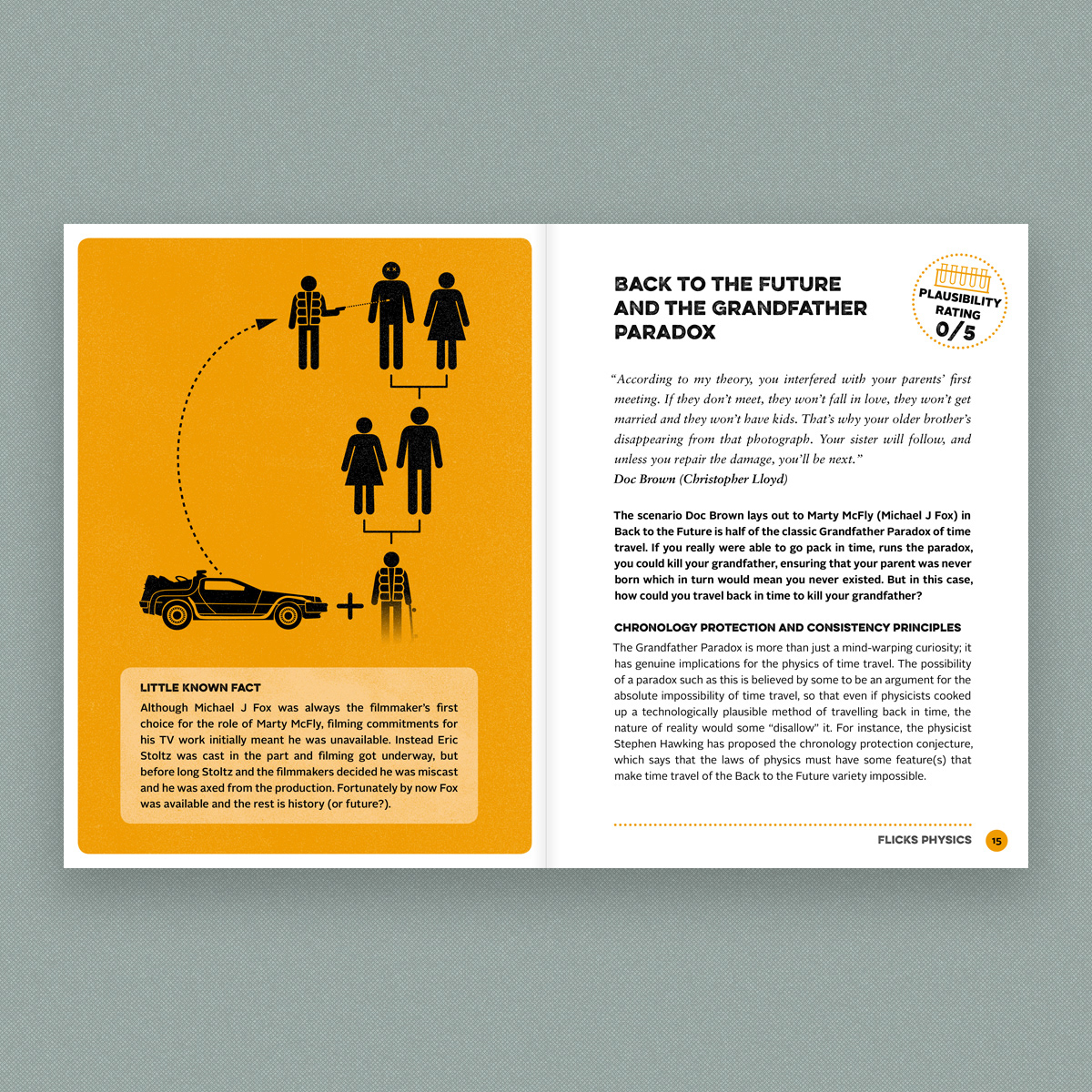 LITTLE KNOWN FACT
Although Michael J Fox was always the filmmaker's first choice for the role of Marty McFly, filming commitments for his TV work initially meant he was unavailable. Instead Eric Stoltz was cast in the part and filming got underway, but before long Stoltz and the filmmakers decided he was miscast and he was axed from the production. Fortunately by now Fox was available and the rest is history (or future?).

BACK TO THE FUTURE AND THE GRANDFATHER PARADOX

PLAUSIBILITY RATING 0/5

"According to my theory, you interfered with your parents' first meeting. If they don't meet, they won't fall in love, they won't get married and they won't have kids. That's why your older brother's disappearing from that photograph. Your sister will follow, and unless you repair the damage, you'll be next."
Doc Brown (Christopher Lloyd)

The scenario Doc Brown lays out to Marty McFly (Michael J Fox) in Back to the Future is half of the classic Grandfather Paradox of time travel. If you really were able to go pack in time, runs the paradox, you could kill your grandfather, ensuring that your parent was never born which in turn would mean you never existed. But in this case, how could you travel back in time to kill your grandfather?

CHRONOLOGY PROTECTION AND CONSISTENCY PRINCIPLES
The Grandfather Paradox is more than just a mind-warping curiosity; it has genuine implications for the physics of time travel. The possibility of a paradox such as this is believed by some to be an argument for the absolute impossibility of time travel, so that even if physicists cooked up a technologically plausible method of travelling back in time, the nature of reality would some "disallow" it. For instance, the physicist Stephen Hawking has proposed the chronology protection conjecture, which says that the laws of physics must have some feature(s) that make time travel of the Back to the Future variety impossible.

FLICKS PHYSICS 15