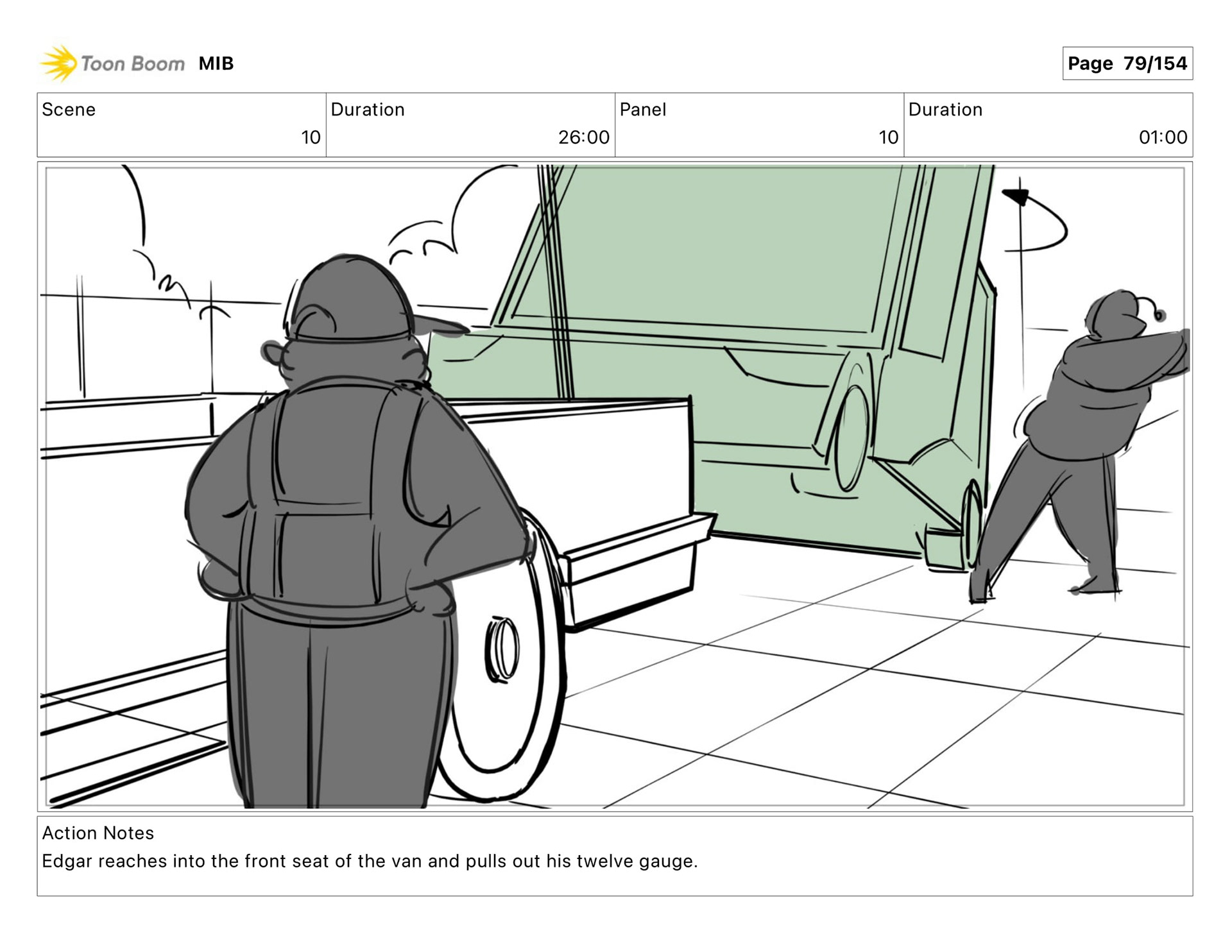 Toon Boom MIB

Page 79/154

| Scene | Duration | Panel | Duration |
|---|---|---|---|
| 10 | 26:00 | 10 | 01:00 |

Action Notes
Edgar reaches into the front seat of the van and pulls out his twelve gauge.