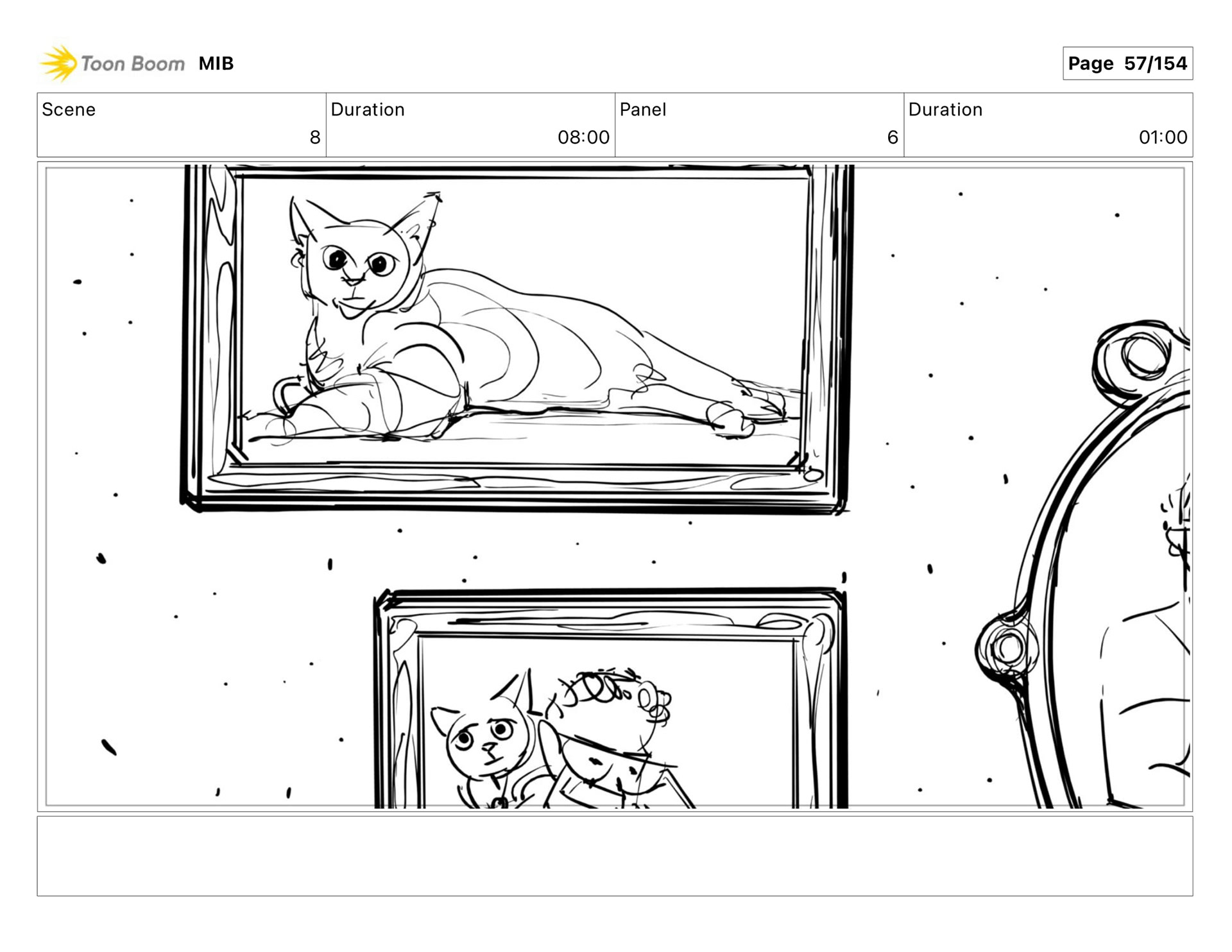 Toon Boom MIB

Page 57/154

| Scene | Duration | Panel | Duration |
|---|---|---|---|
| 8 | 08:00 | 6 | 01:00 |