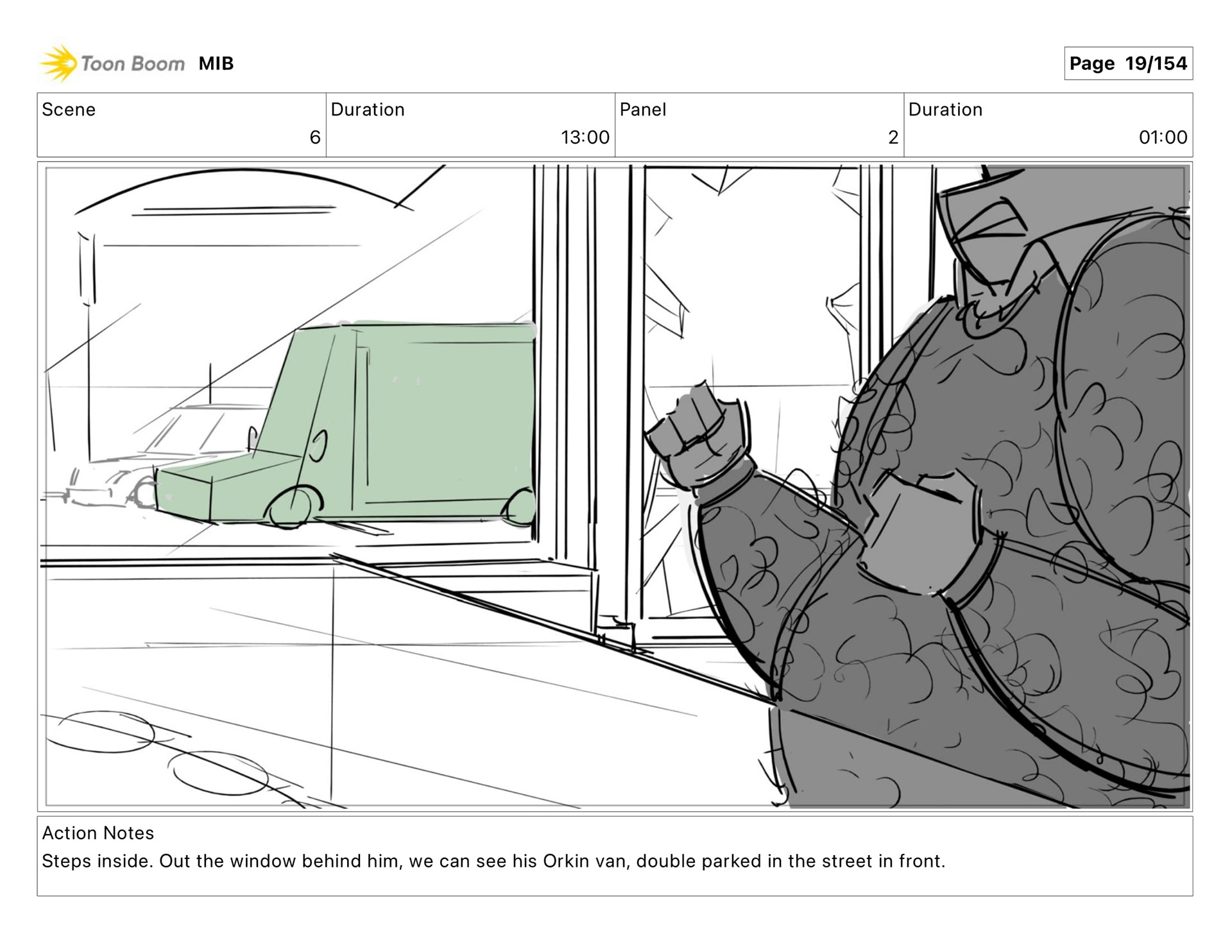 Toon Boom MIB

Page 19/154

| Scene | Duration | Panel | Duration |
|---|---|---|---|
| 6 | 13:00 | 2 | 01:00 |

Action Notes
Steps inside. Out the window behind him, we can see his Orkin van, double parked in the street in front.