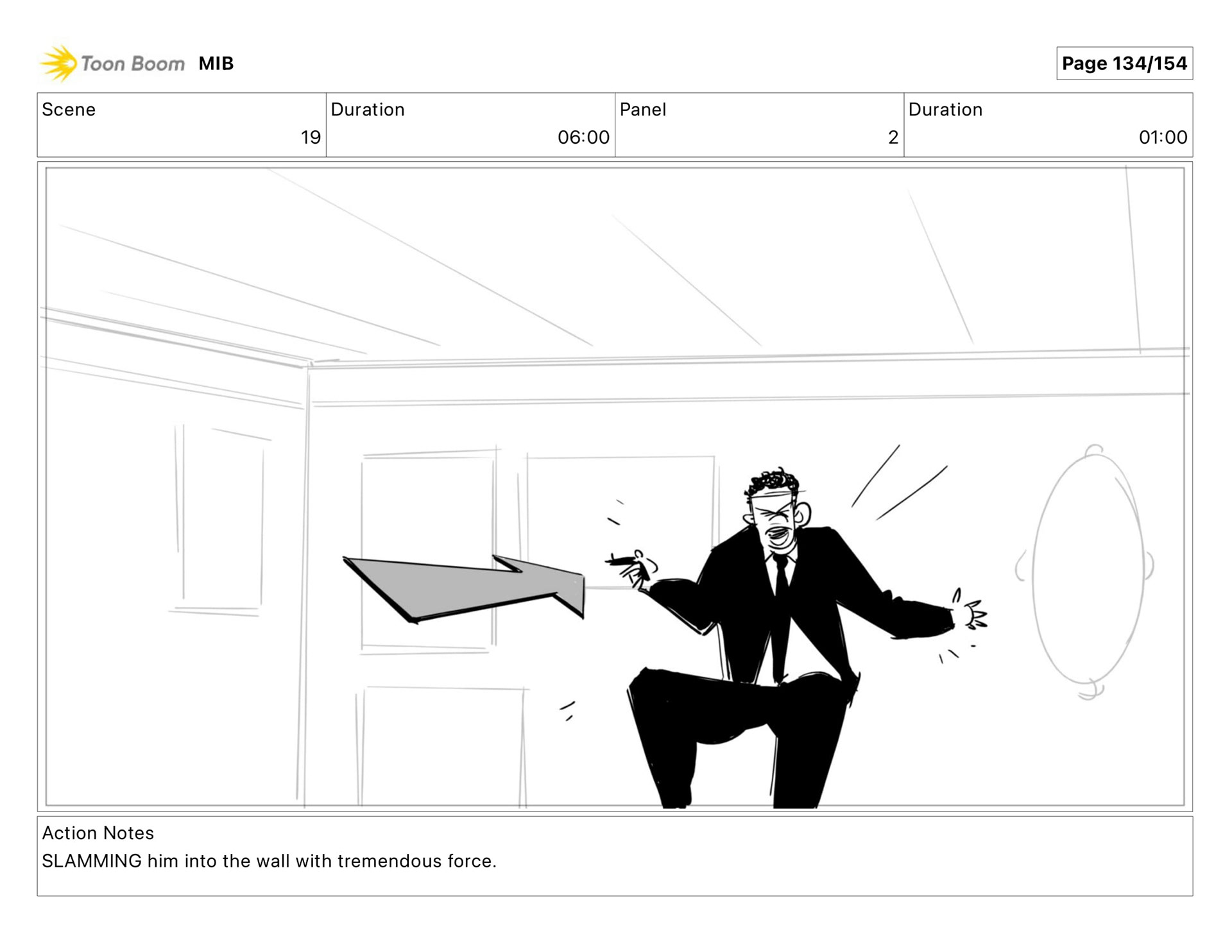 Toon Boom MIB

Page 134/154

| Scene | Duration | Panel | Duration |
|---|---|---|---|
| 19 | 06:00 | 2 | 01:00 |

Action Notes
SLAMMING him into the wall with tremendous force.