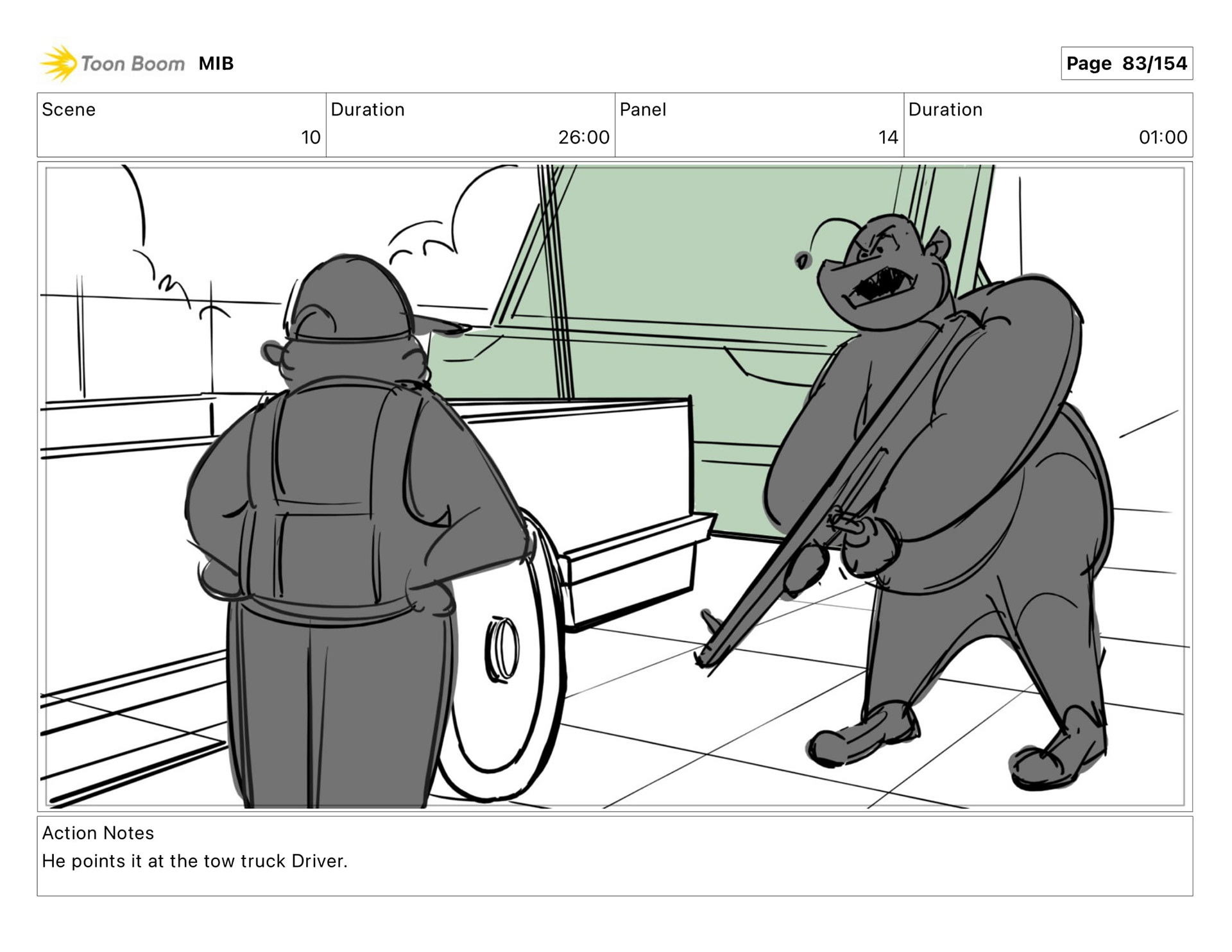 Toon Boom MIB

Page 83/154

| Scene | Duration | Panel | Duration |
|---|---|---|---|
| 10 | 26:00 | 14 | 01:00 |

Action Notes
He points it at the tow truck Driver.