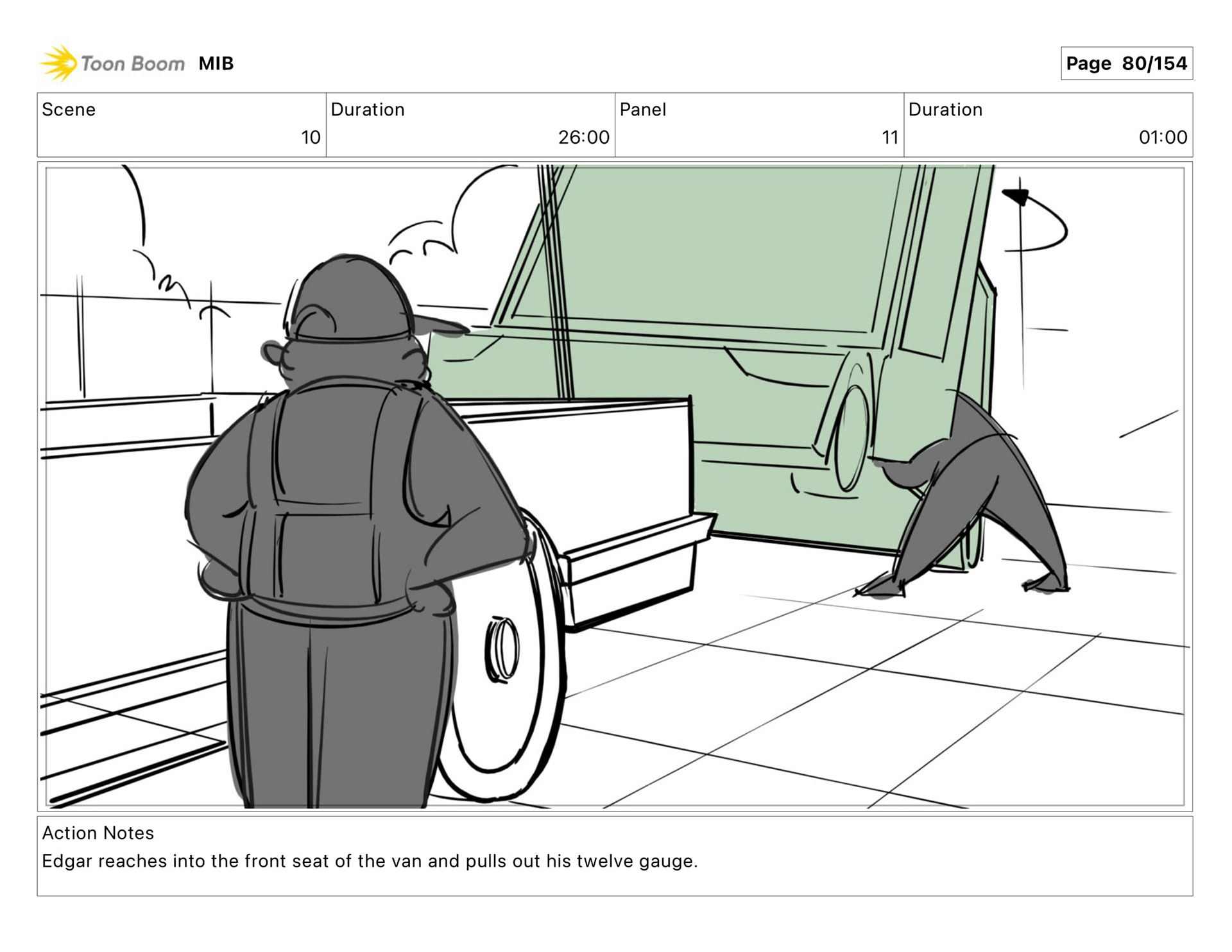 Toon Boom MIB

Page 80/154

| Scene | Duration | Panel | Duration |
|---|---|---|---|
| 10 | 26:00 | 11 | 01:00 |

Action Notes
Edgar reaches into the front seat of the van and pulls out his twelve gauge.