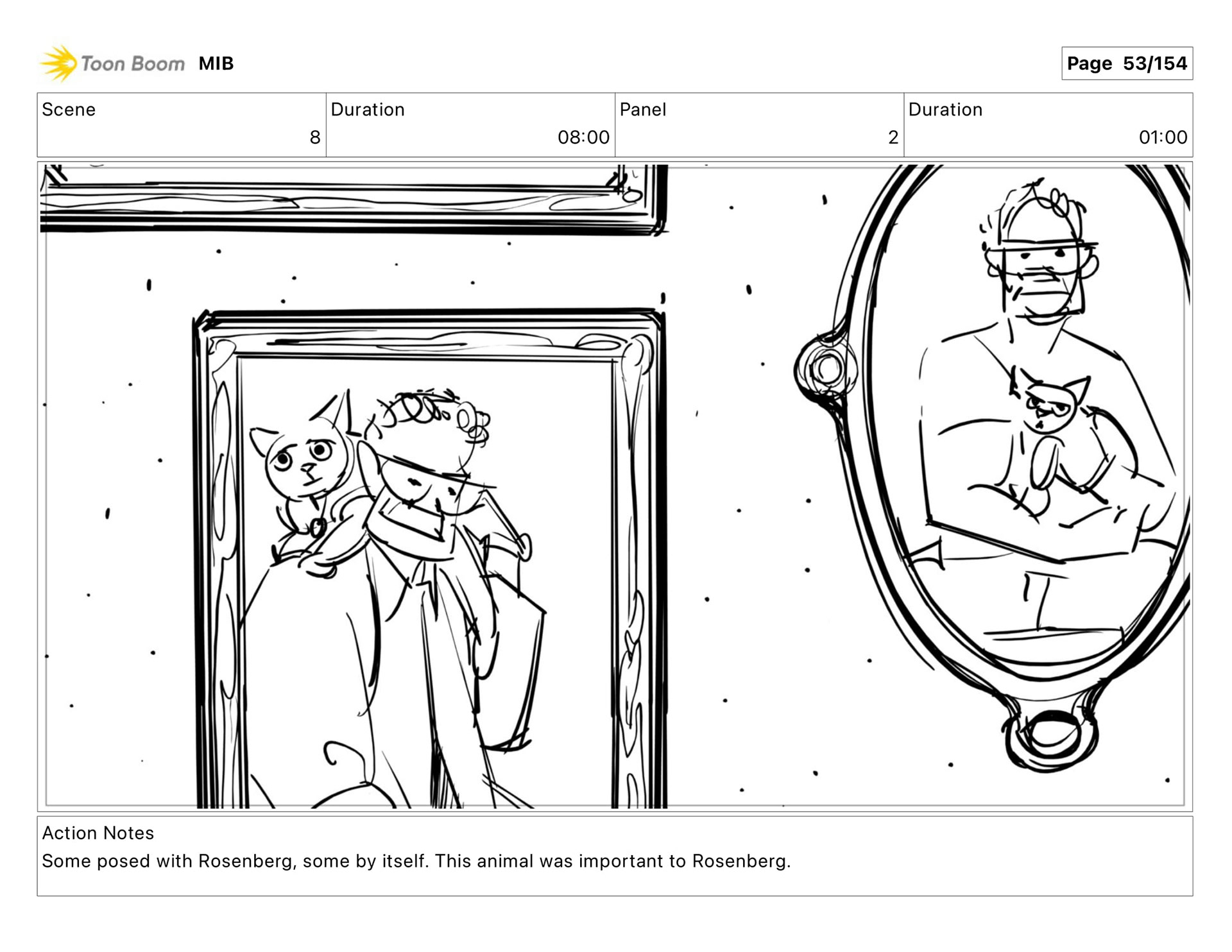 Toon Boom MIB

Page 53/154

| Scene | Duration | Panel | Duration |
|---|---|---|---|
| 8 | 08:00 | 2 | 01:00 |

Action Notes
Some posed with Rosenberg, some by itself. This animal was important to Rosenberg.