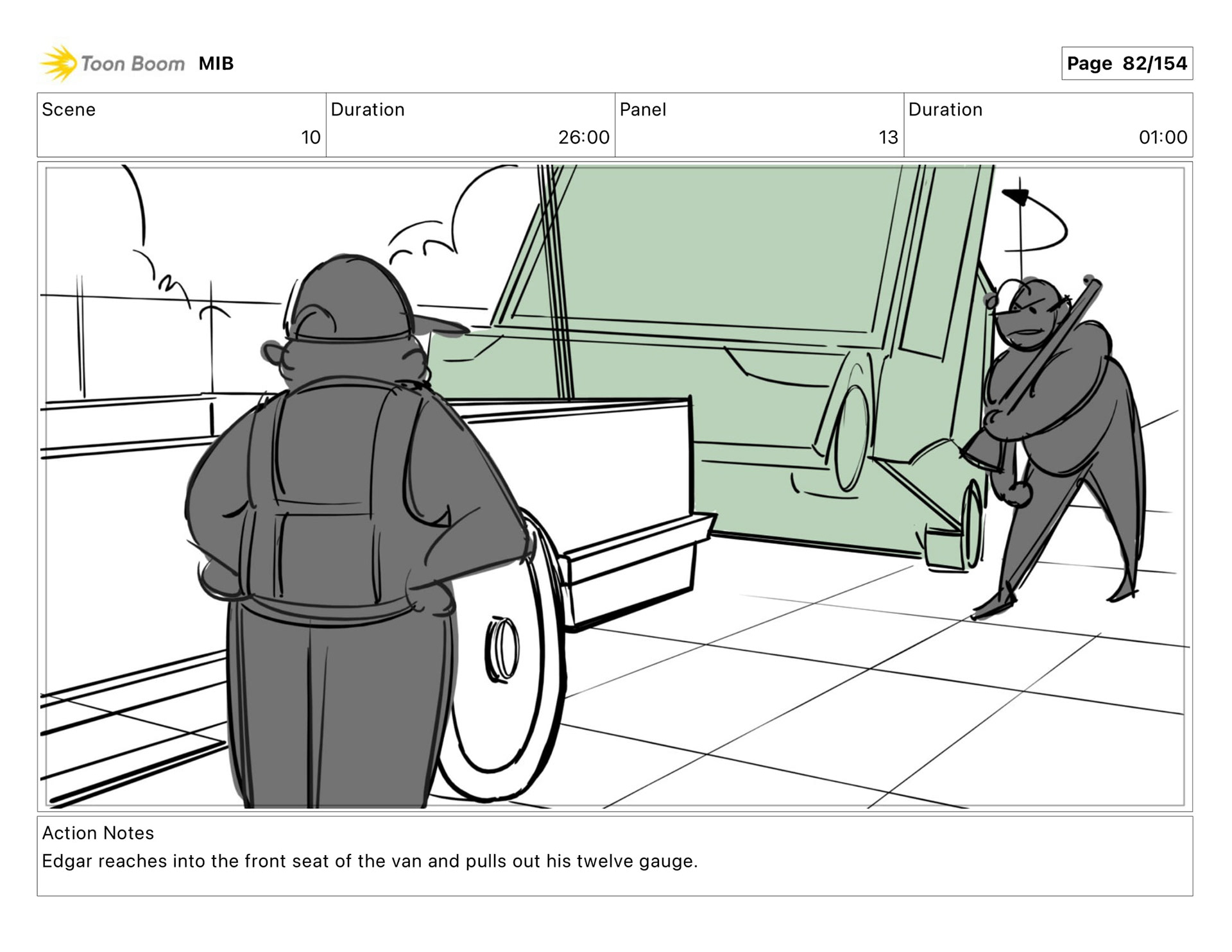 Toon Boom MIB

Page 82/154

| Scene | Duration | Panel | Duration |
|---|---|---|---|
| 10 | 26:00 | 13 | 01:00 |

Action Notes
Edgar reaches into the front seat of the van and pulls out his twelve gauge.