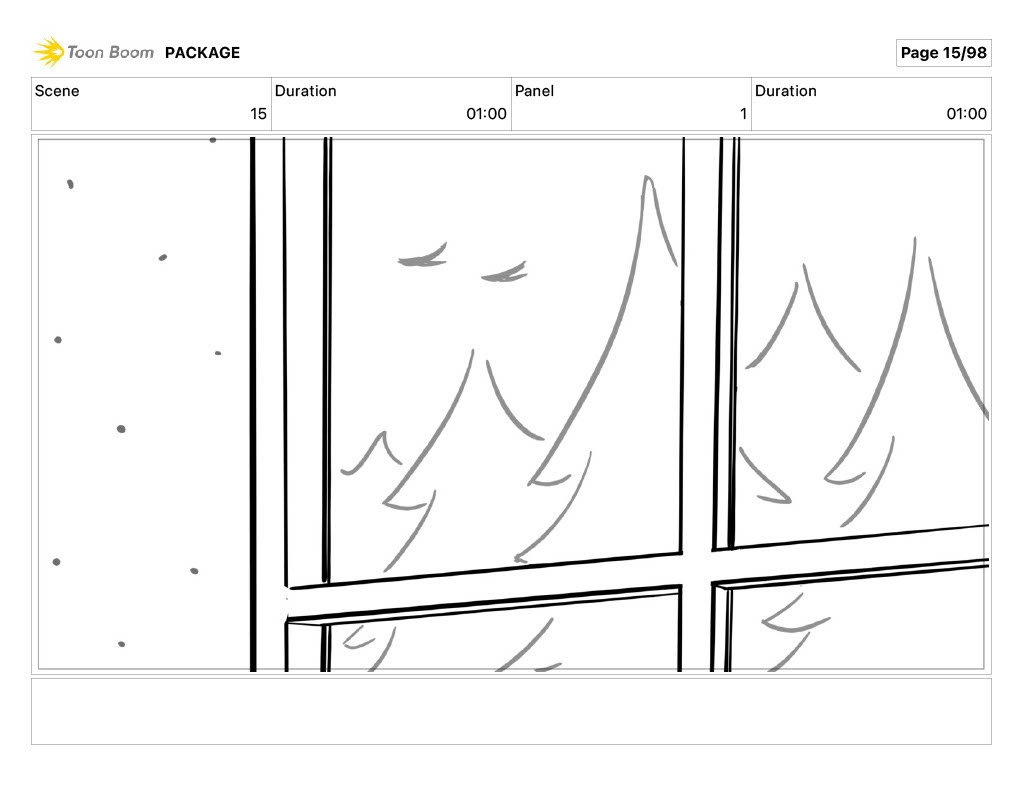 Toon Boom PACKAGE

Page 15/98

| Scene | Duration | Panel | Duration |
|---|---|---|---|
| 15 | 01:00 | 1 | 01:00 |