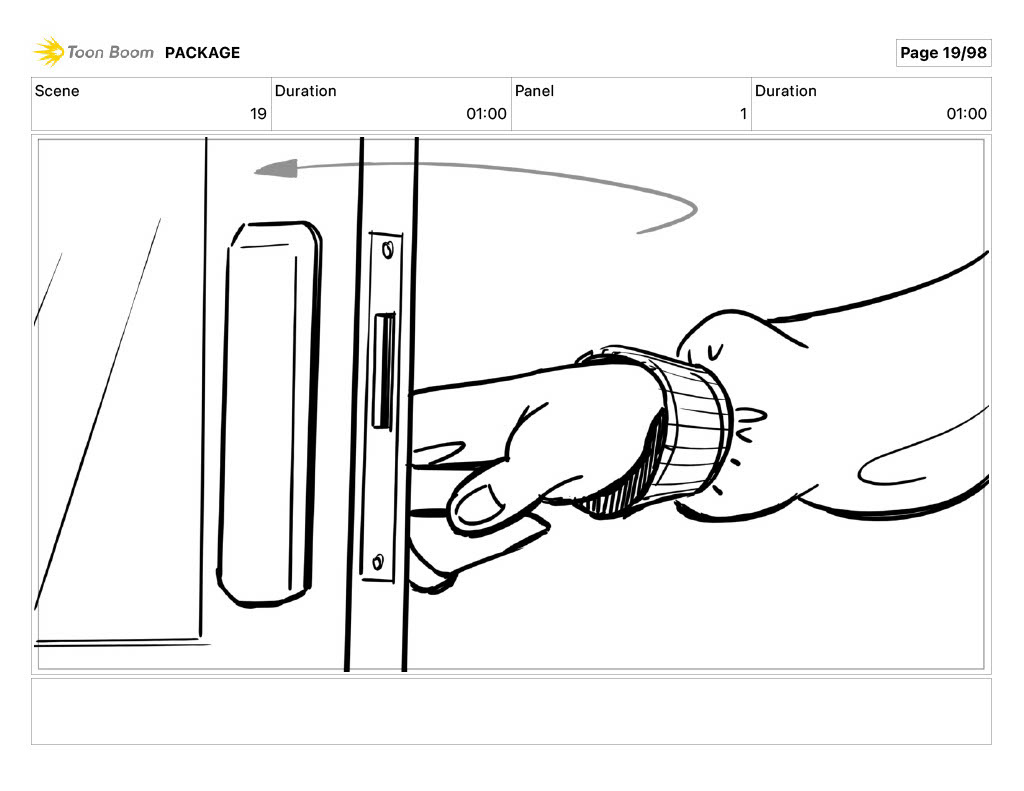 Toon Boom PACKAGE

Page 19/98

| Scene | Duration | Panel | Duration |
|---|---|---|---|
| 19 | 01:00 | 1 | 01:00 |