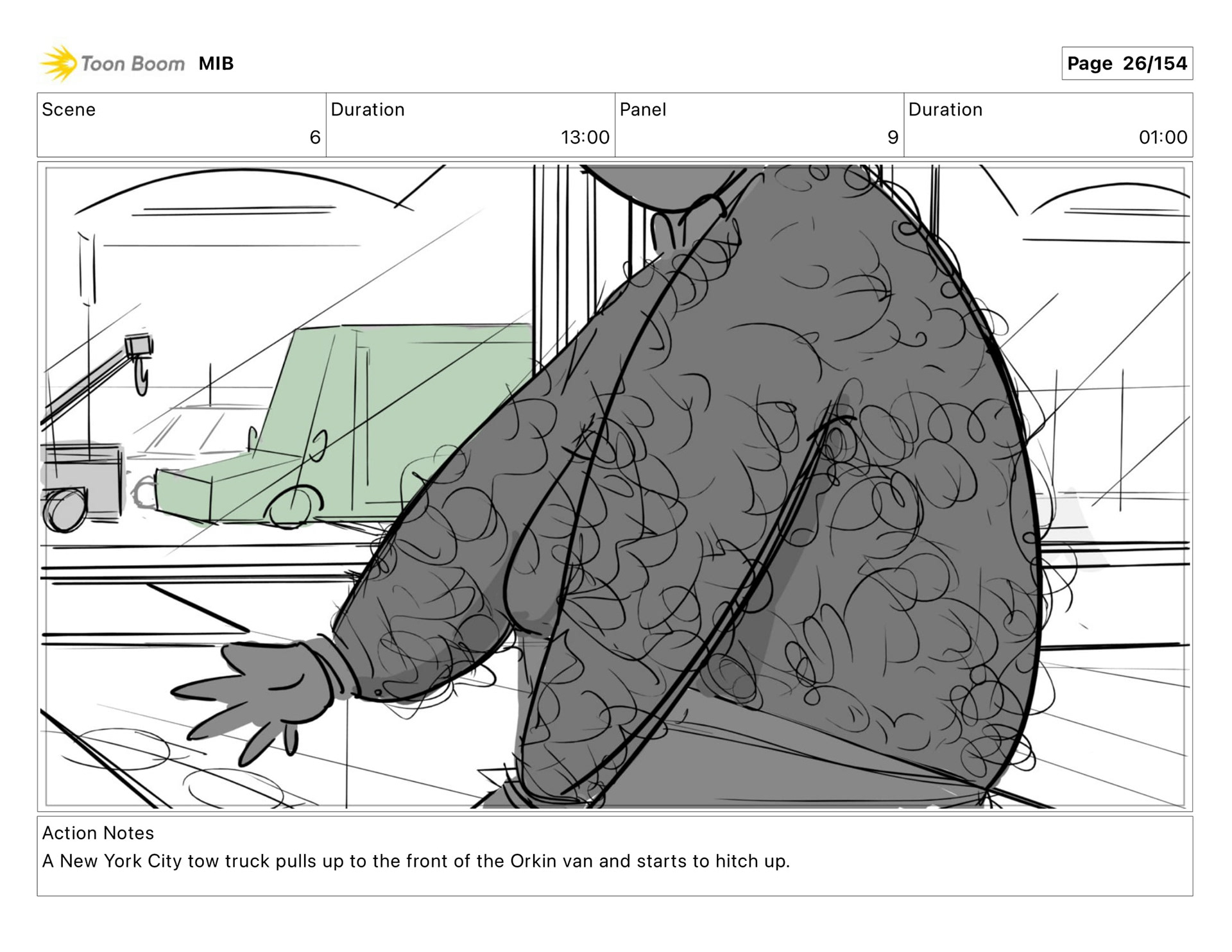 Toon Boom MIB

Page 26/154

| Scene | Duration | Panel | Duration |
|---|---|---|---|
| 6 | 13:00 | 9 | 01:00 |

Action Notes
A New York City tow truck pulls up to the front of the Orkin van and starts to hitch up.