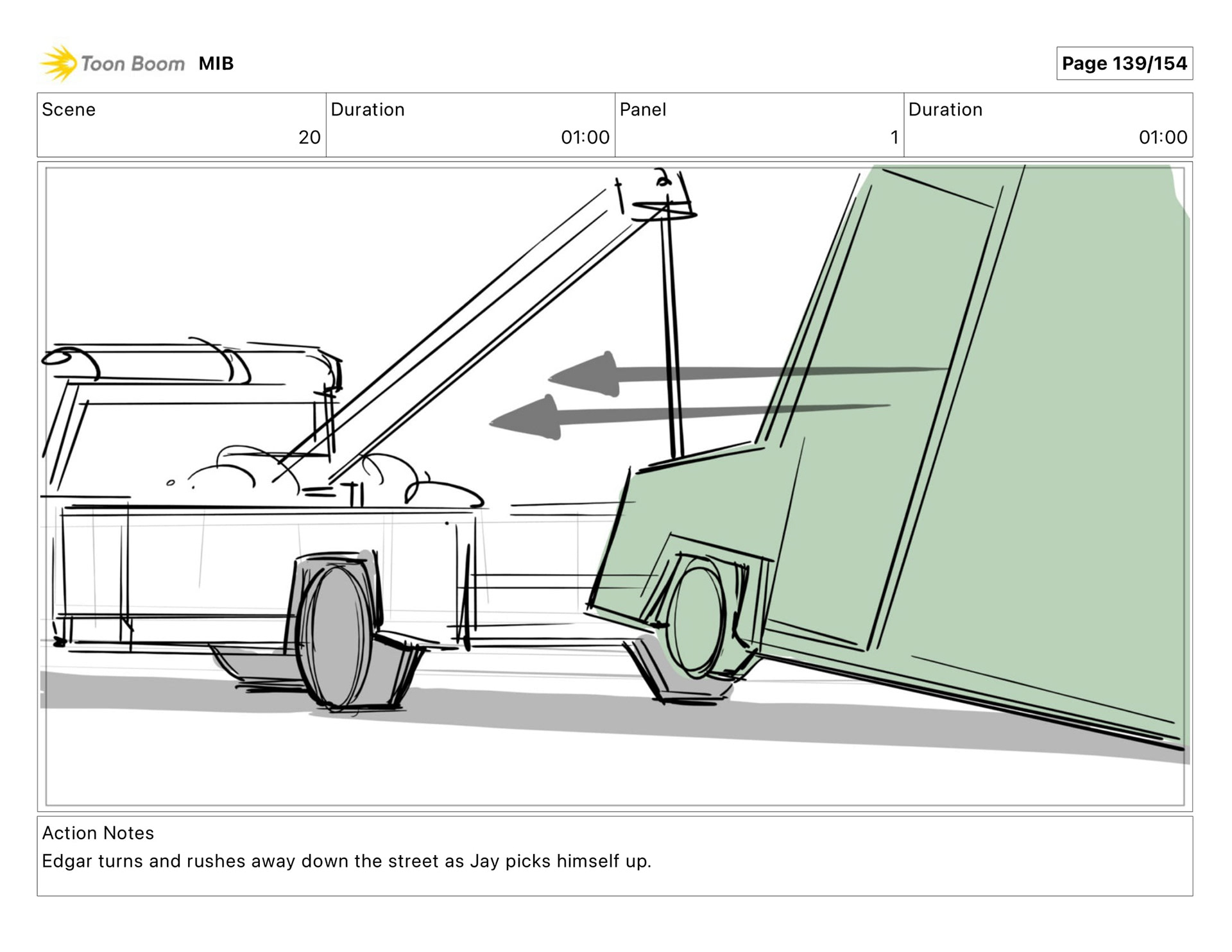 Toon Boom MIB

Page 139/154

| Scene | Duration | Panel | Duration |
|---|---|---|---|
| 20 | 01:00 | 1 | 01:00 |

Action Notes
Edgar turns and rushes away down the street as Jay picks himself up.