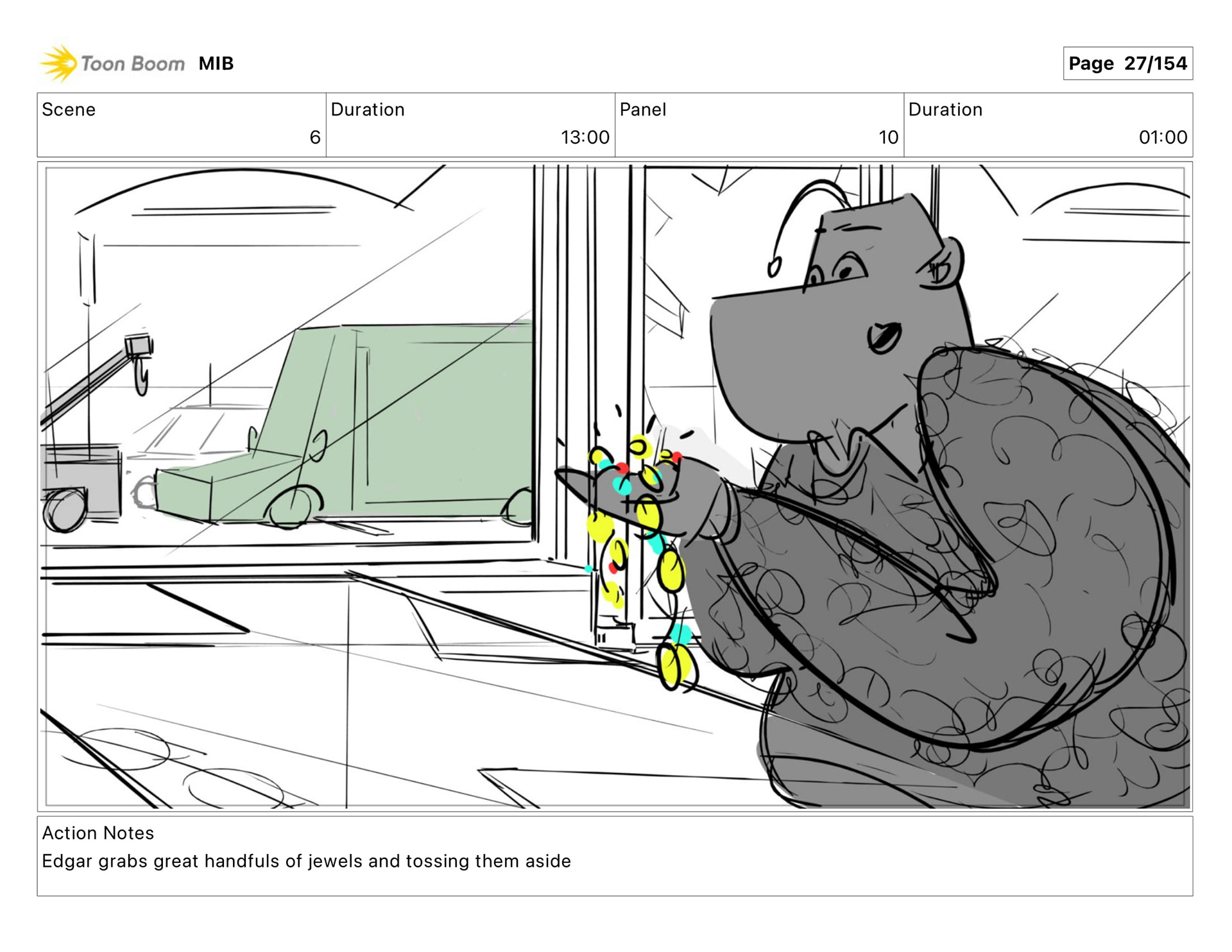 Toon Boom MIB

Page 27/154

| Scene | Duration | Panel | Duration |
|---|---|---|---|
| 6 | 13:00 | 10 | 01:00 |

Action Notes
Edgar grabs great handfuls of jewels and tossing them aside