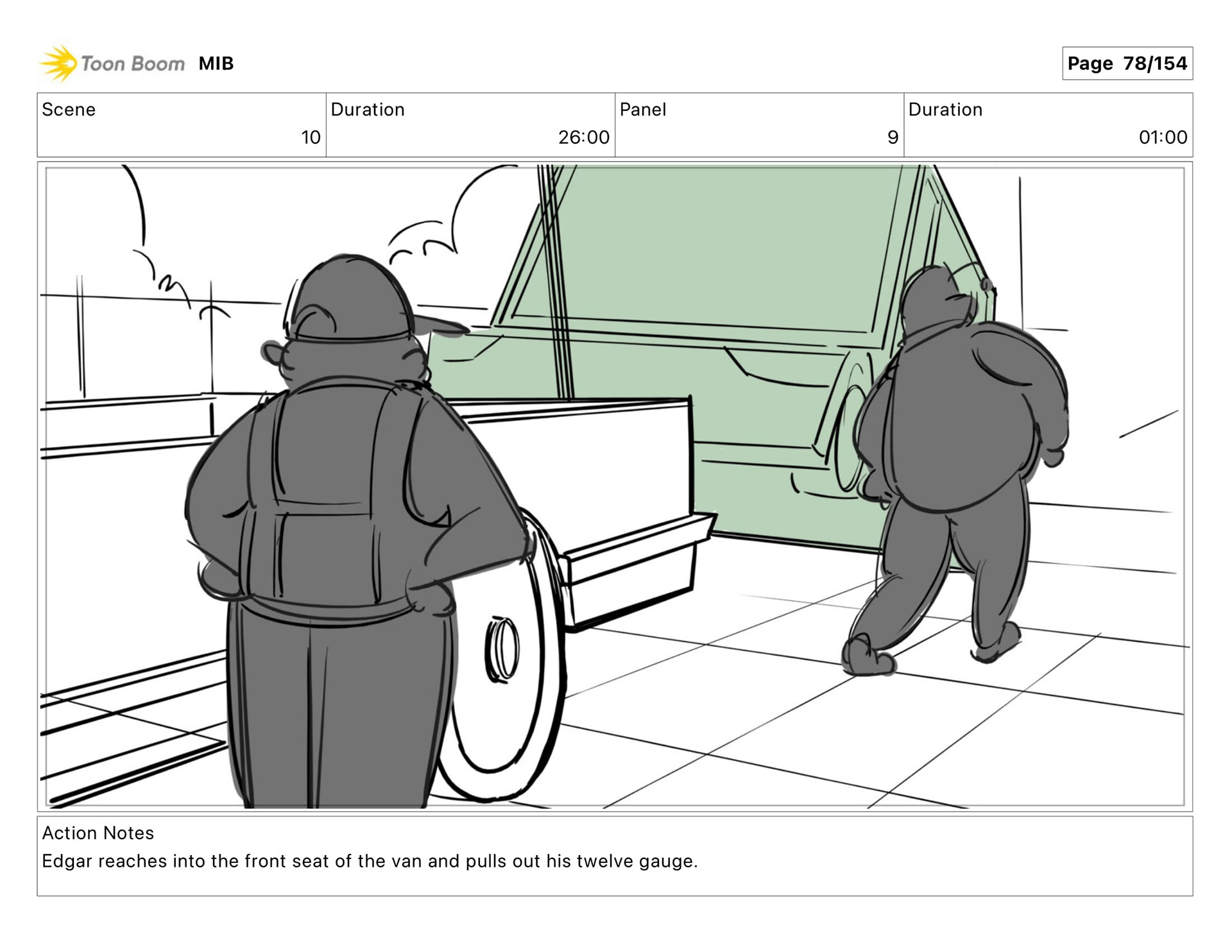 Toon Boom MIB

Page 78/154

| Scene | Duration | Panel | Duration |
|---|---|---|---|
| 10 | 26:00 | 9 | 01:00 |

Action Notes
Edgar reaches into the front seat of the van and pulls out his twelve gauge.