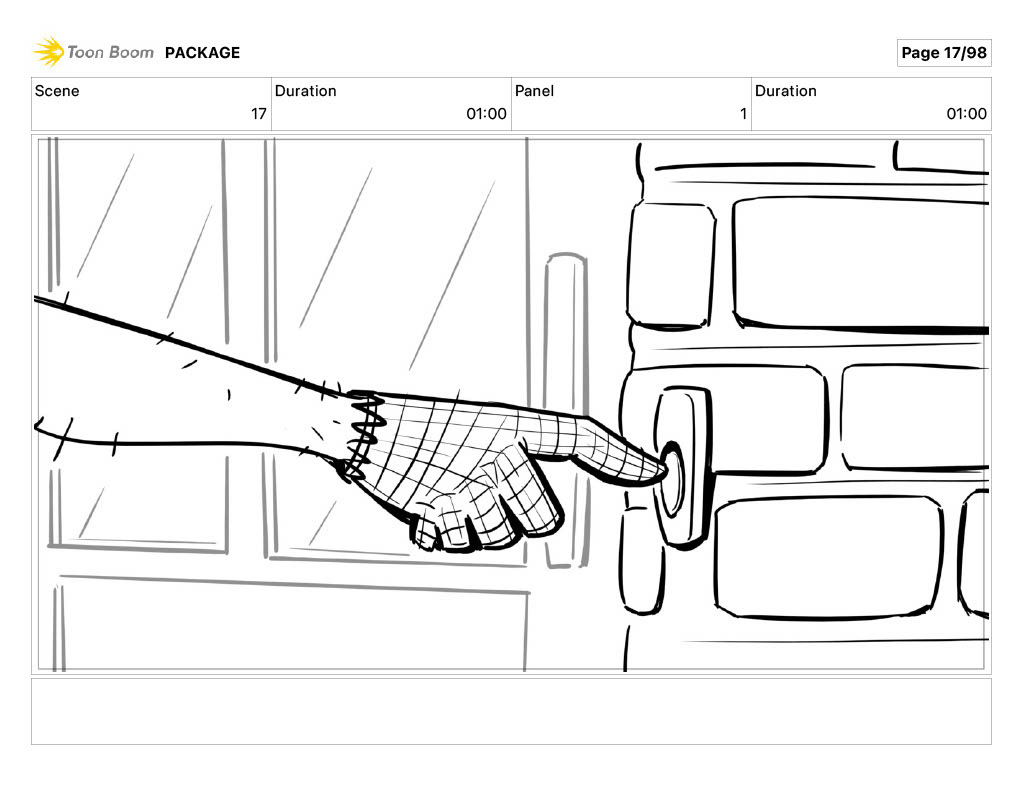 Toon Boom PACKAGE

Page 17/98

| Scene | Duration | Panel | Duration |
|---|---|---|---|
| 17 | 01:00 | 1 | 01:00 |