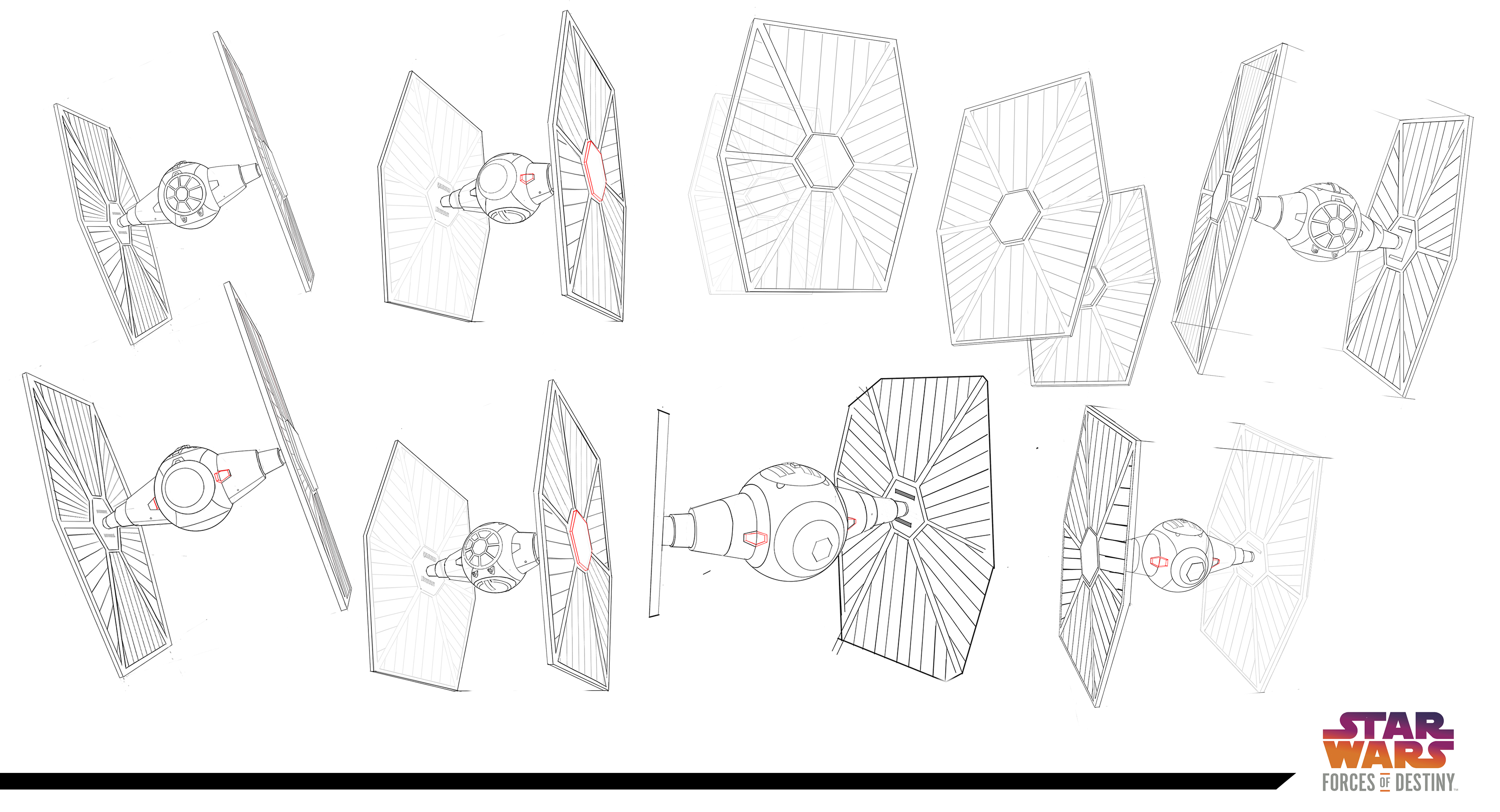 STAR WARS
FORCES OF DESTINY