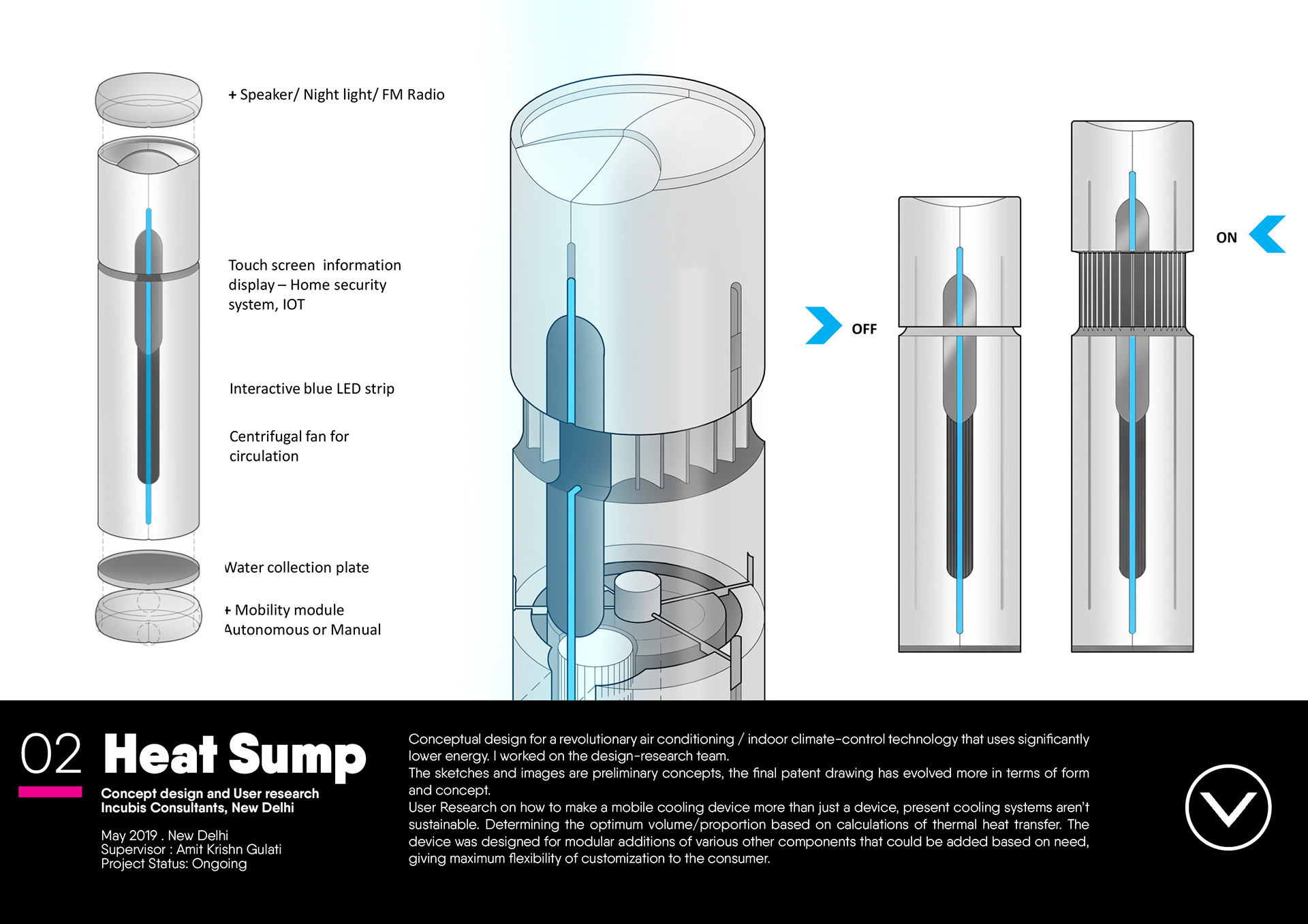 + Speaker/ Night light/ FM Radio

Touch screen information display – Home security system, IOT

Interactive blue LED strip

Centrifugal fan for circulation

Water collection plate

+ Mobility module
Autonomous or Manual

OFF

ON

02 Heat Sump

Concept design and User research
Incubis Consultants, New Delhi

May 2019 . New Delhi
Supervisor : Amit Krishn Gulati
Project Status: Ongoing

Conceptual design for a revolutionary air conditioning / indoor climate-control technology that uses significantly lower energy. I worked on the design-research team.
The sketches and images are preliminary concepts, the final patent drawing has evolved more in terms of form and concept.
User Research on how to make a mobile cooling device more than just a device, present cooling systems aren't sustainable. Determining the optimum volume/proportion based on calculations of thermal heat transfer. The device was designed for modular additions of various other components that could be added based on need, giving maximum flexibility of customization to the consumer.