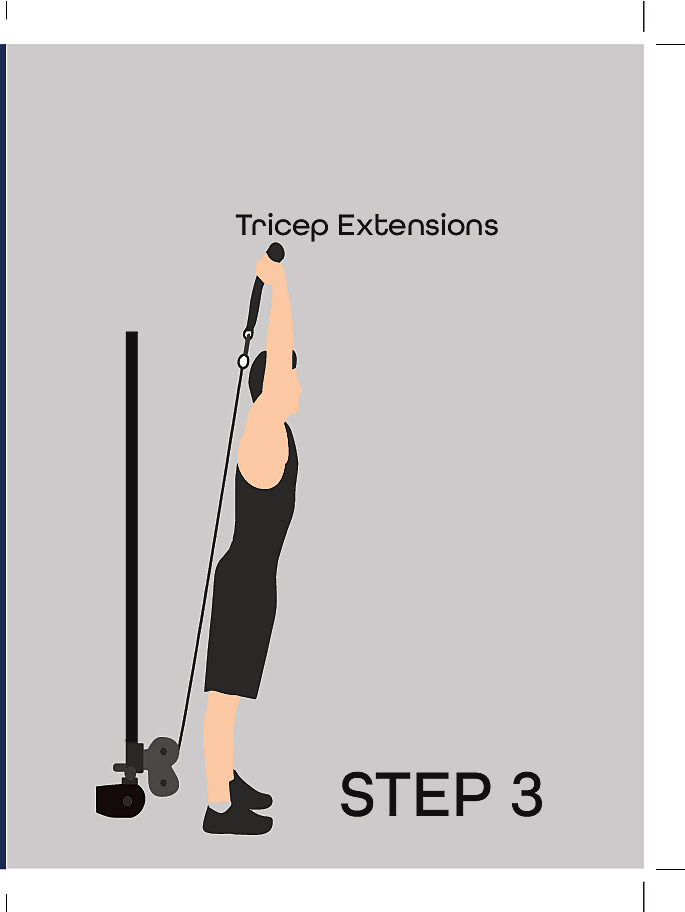 Tricep Extensions

STEP 3