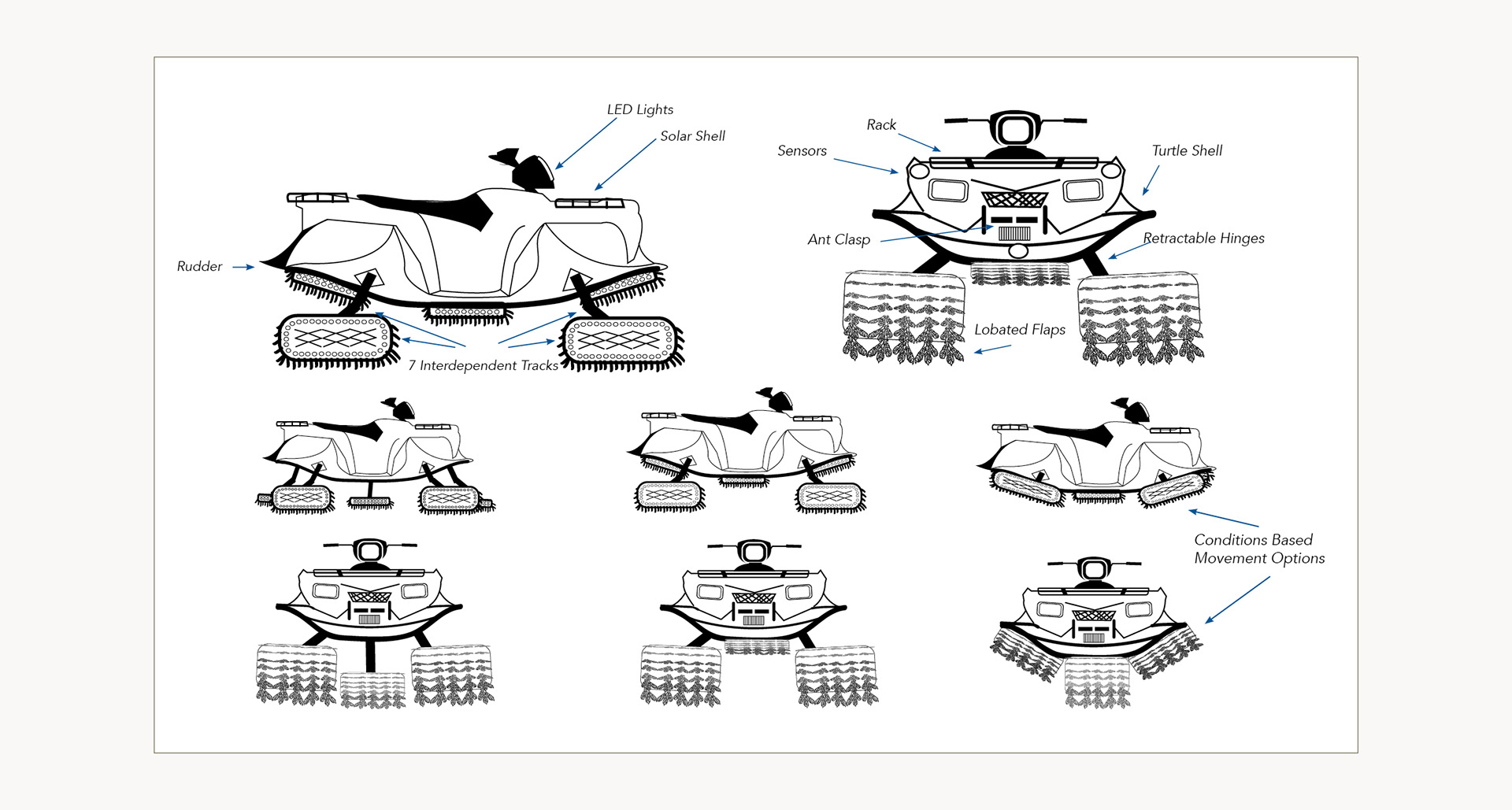 LED Lights

Solar Shell

Rudder

7 Interdependent Tracks

Rack

Sensors

Turtle Shell

Ant Clasp

Retractable Hinges

Lobated Flaps

Conditions Based Movement Options