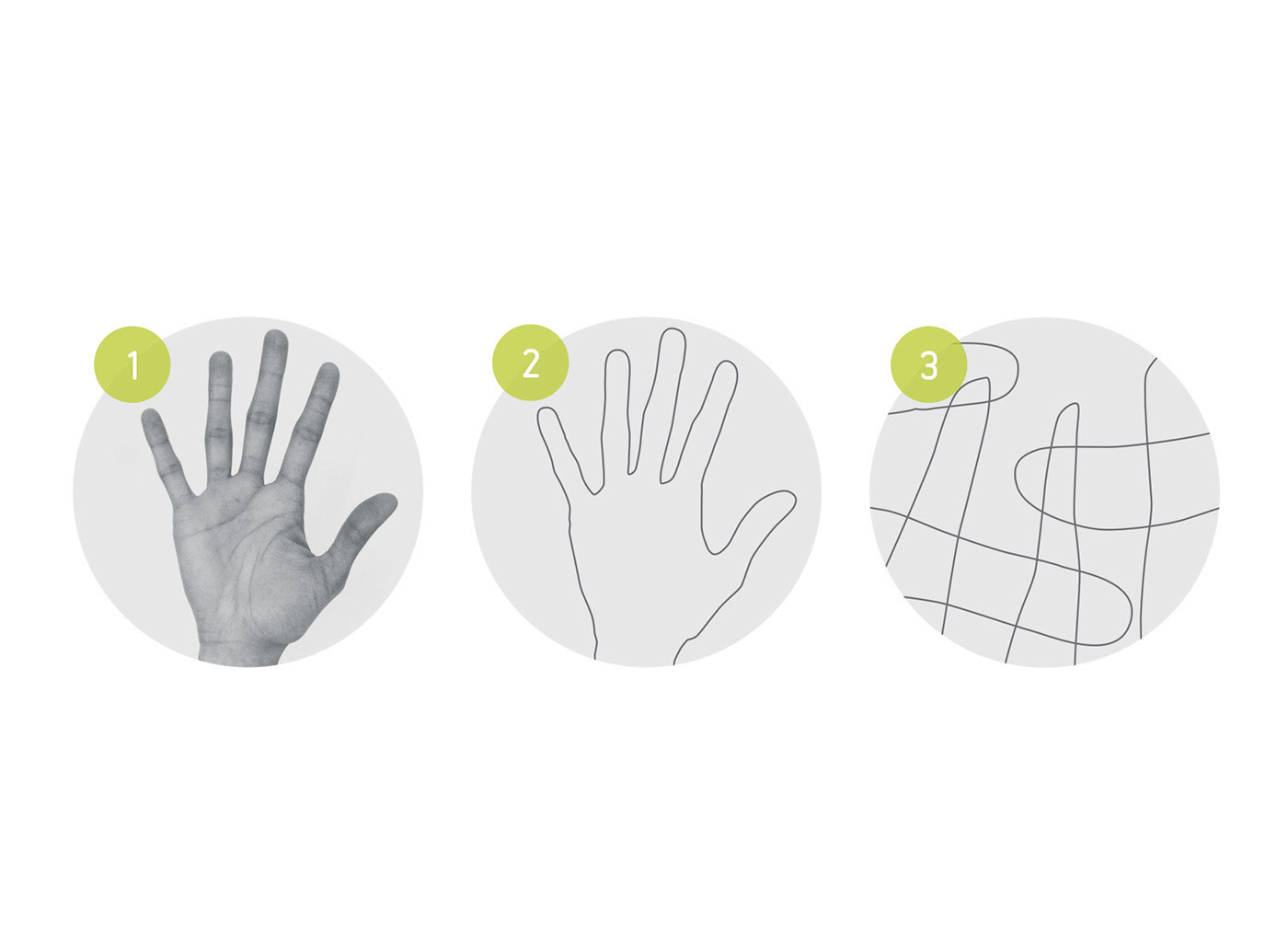 1

2

3