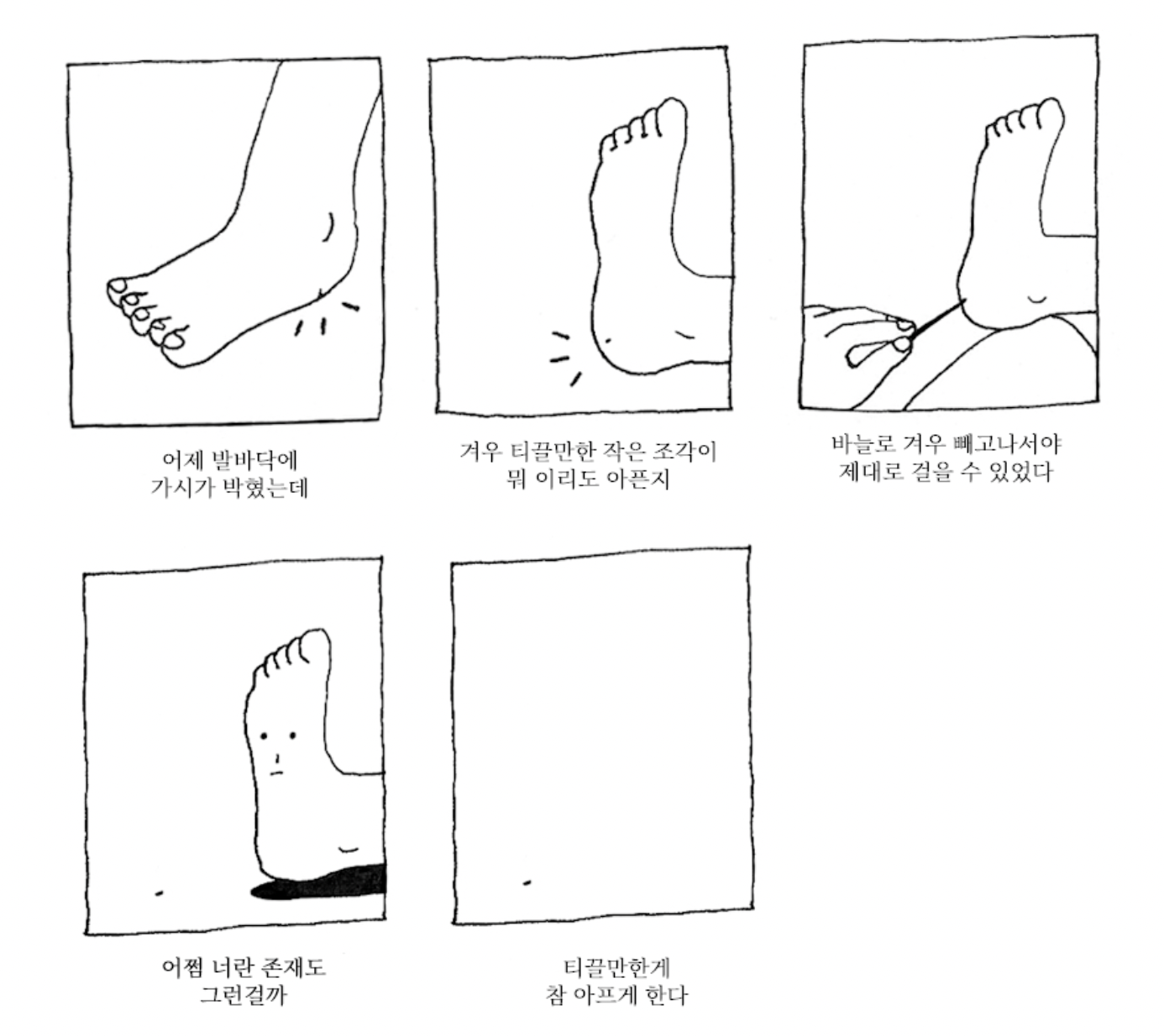 어제 발바닥에
가시가 박혔는데

겨우 티끌만한 작은 조각이
뭐 이리도 아픈지

바늘로 겨우 빼고나서야
제대로 걸을 수 있었다

어쩜 너란 존재도
그런걸까

티끌만한게
참 아프게 한다