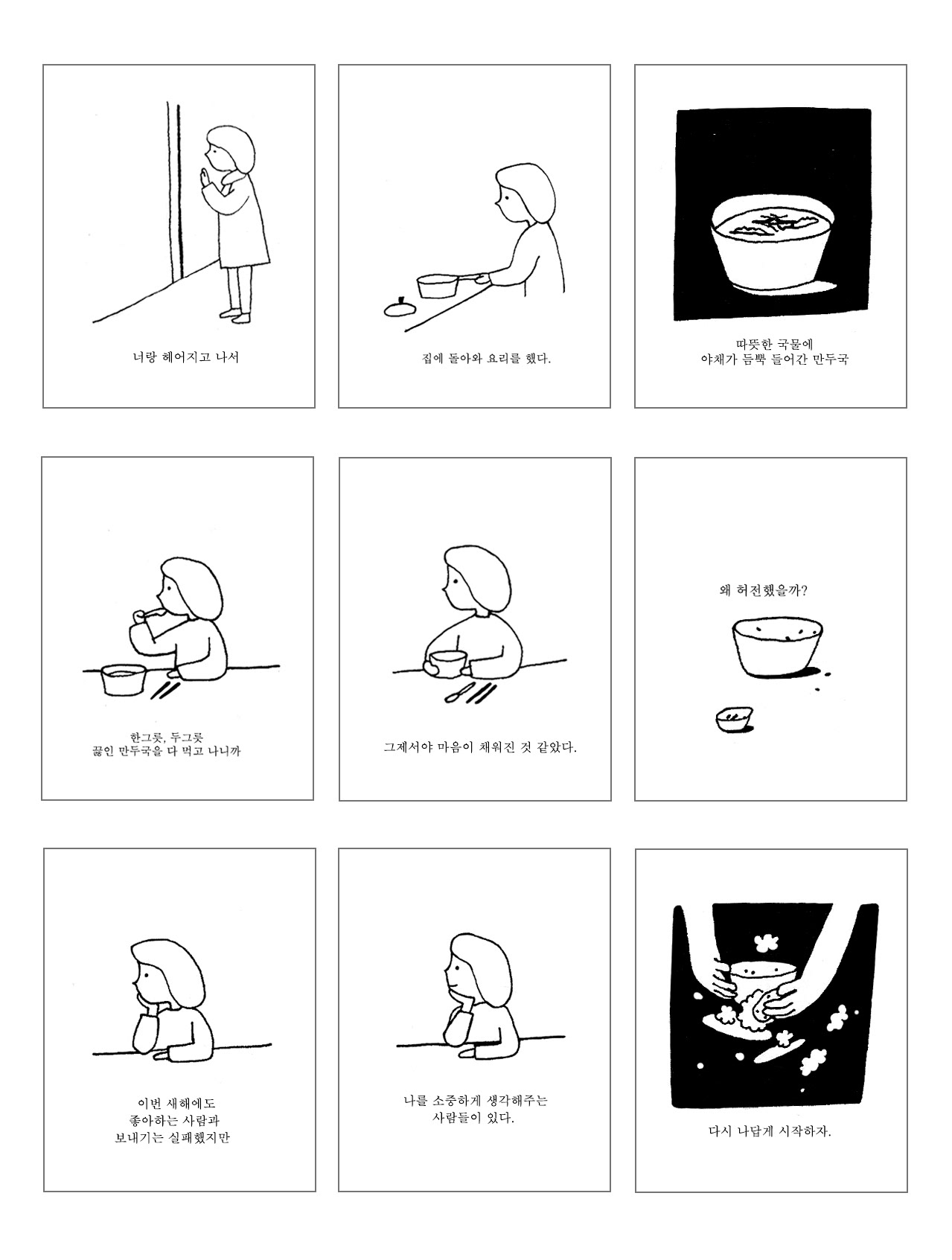 너랑 헤어지고 나서

집에 돌아와 요리를 했다.

따뜻한 국물에
야채가 듬뿍 들어간 만두국

한그릇, 두그릇
끓인 만두국을 다 먹고 나니까

그제서야 마음이 채워진 것 같았다.

왜 허전했을까?

이번 새해에도
좋아하는 사람과
보내기는 실패했지만

나를 소중하게 생각해주는
사람들이 있다.

다시 나답게 시작하자.