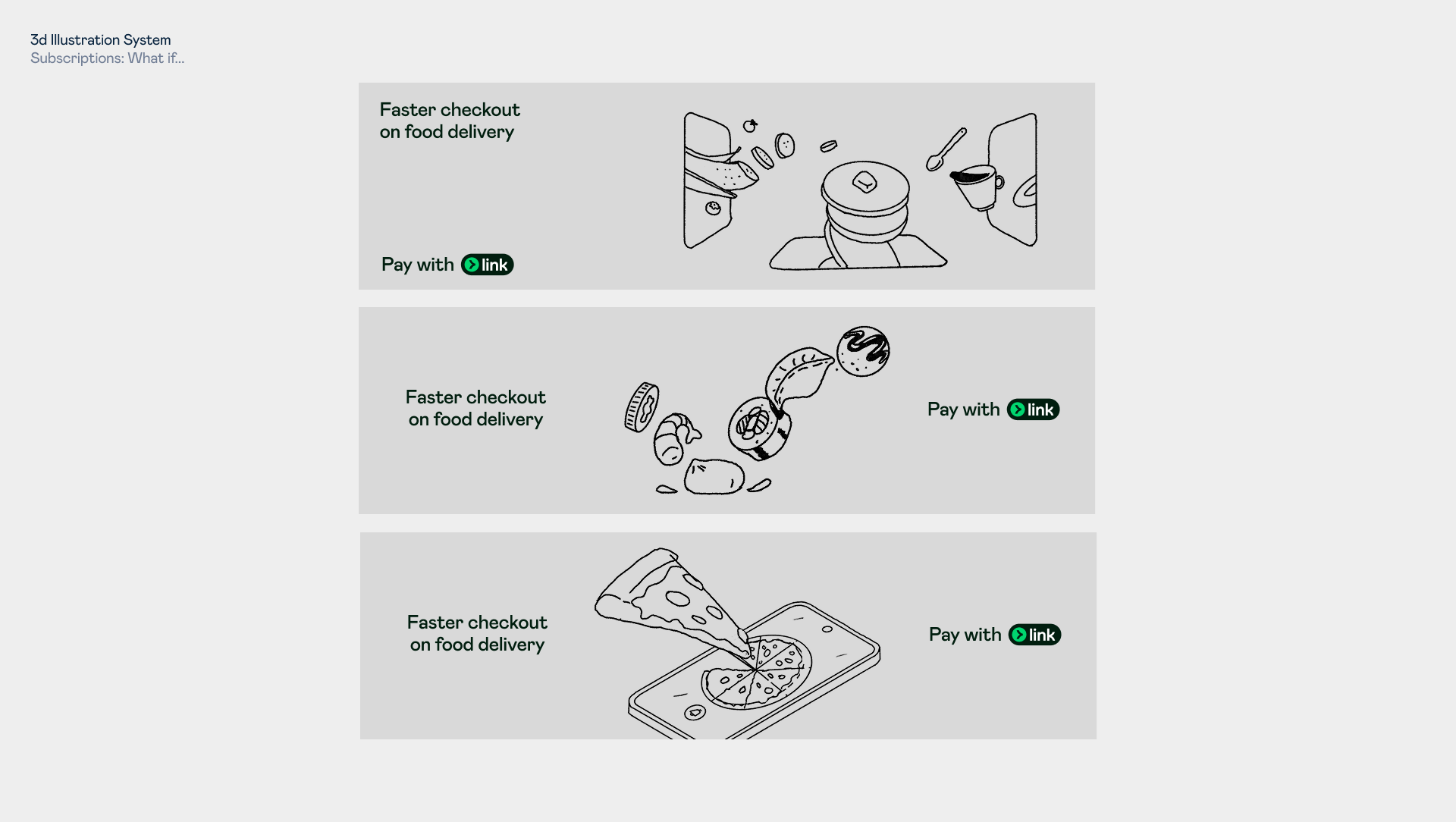 3d Illustration System
Subscriptions: What if...

Faster checkout on food delivery

Pay with link

Faster checkout on food delivery

Pay with link

Faster checkout on food delivery

Pay with link