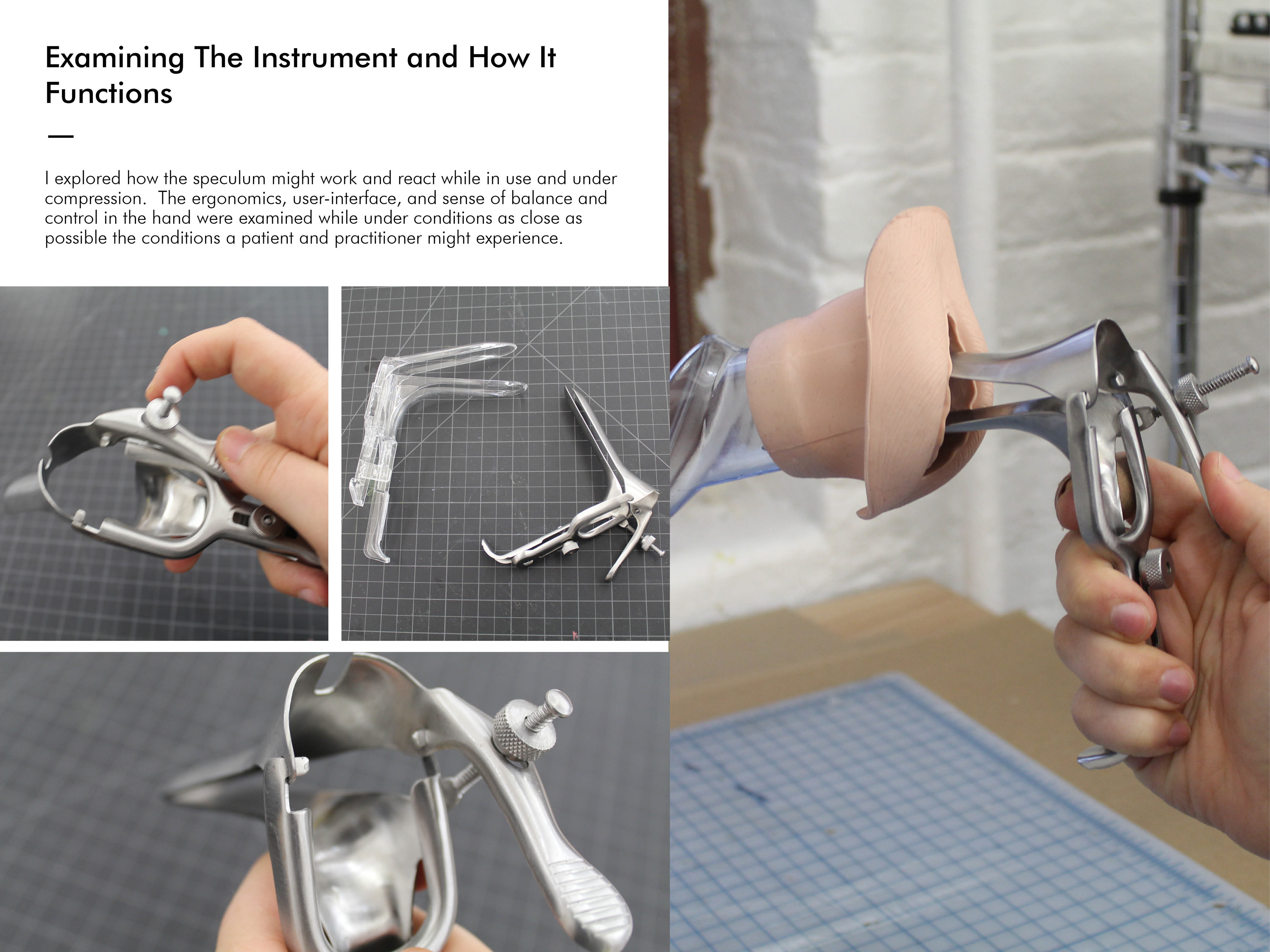 Examining The Instrument and How It Functions

—

I explored how the speculum might work and react while in use and under compression. The ergonomics, user-interface, and sense of balance and control in the hand were examined while under conditions as close as possible the conditions a patient and practitioner might experience.