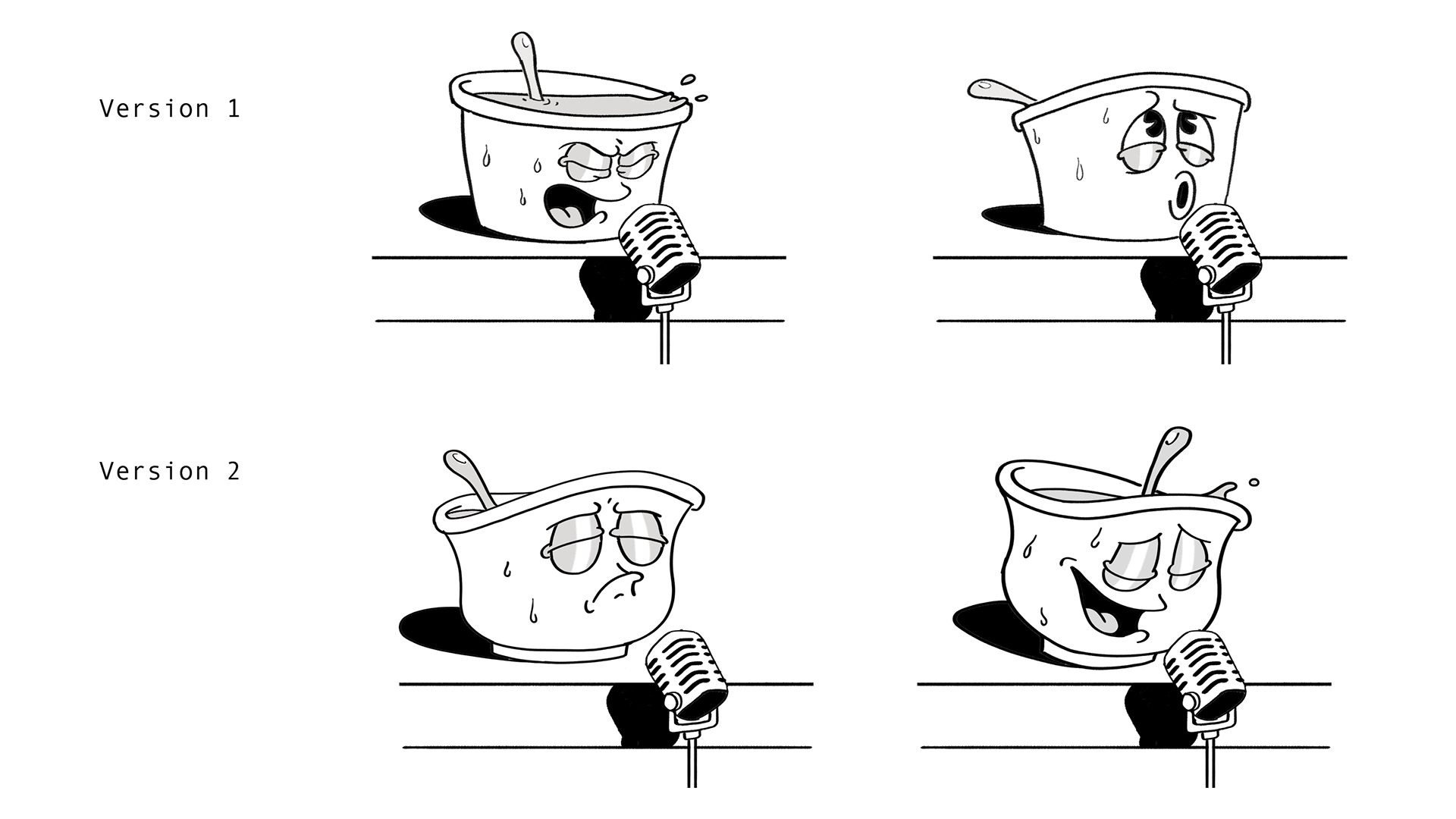 Version 1

Version 2