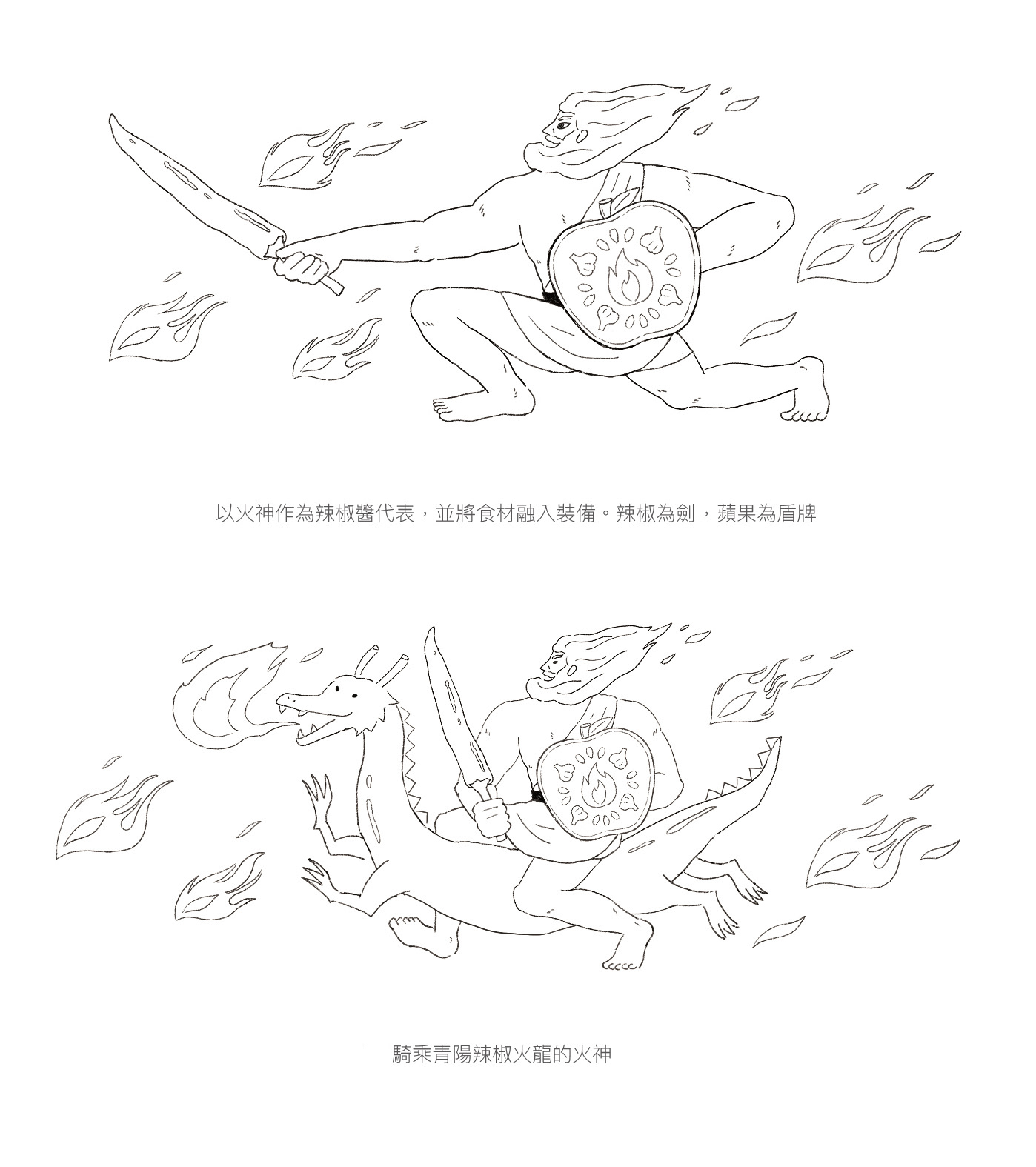 以火神作為辣椒醬代表，並將食材融入裝備。辣椒為劍，蘋果為盾牌

騎乘青陽辣椒火龍的火神