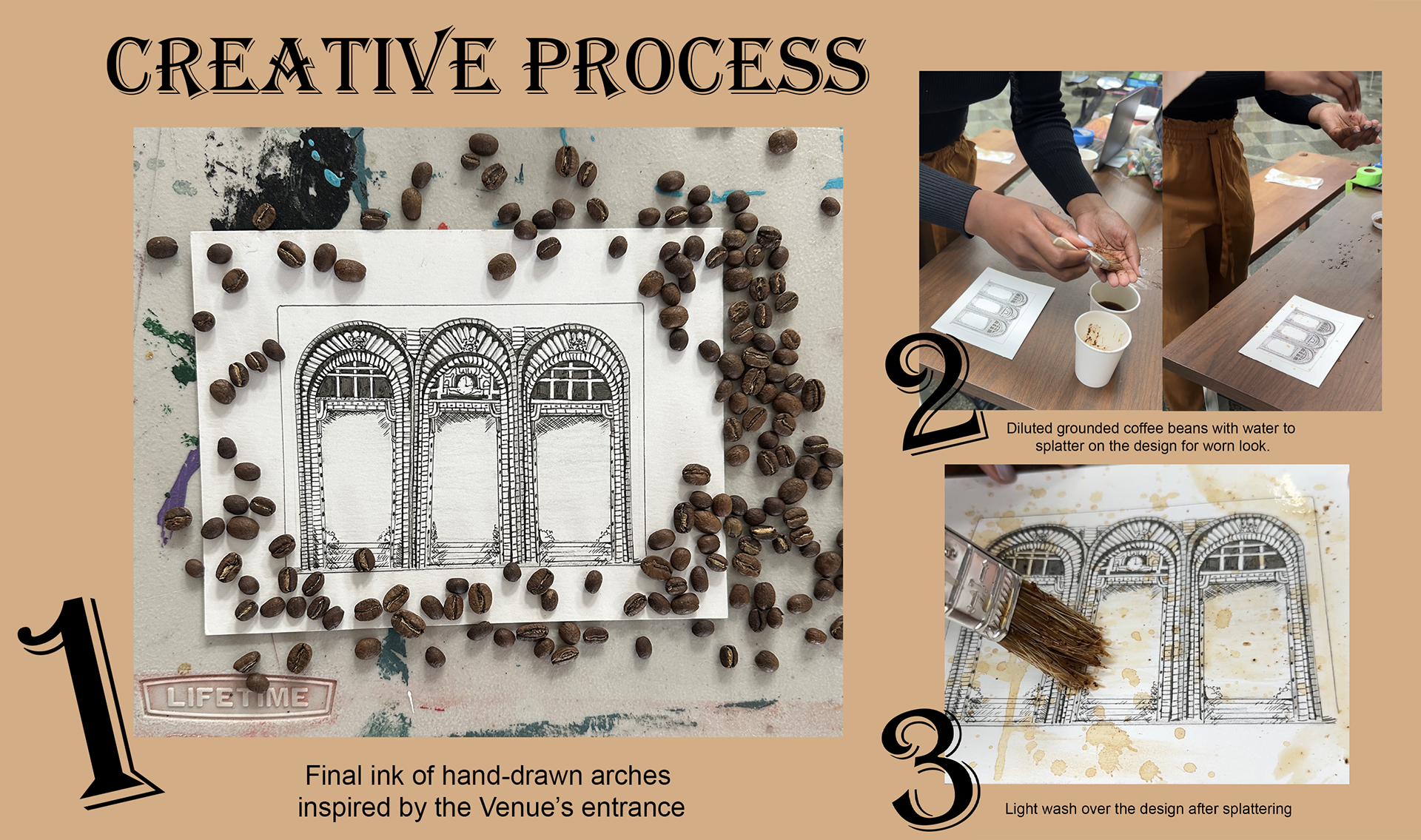 CREATIVE PROCESS

LIFETIME

1

Final ink of hand-drawn arches inspired by the Venue's entrance

2

Diluted grounded coffee beans with water to splatter on the design for worn look.

3

Light wash over the design after splattering