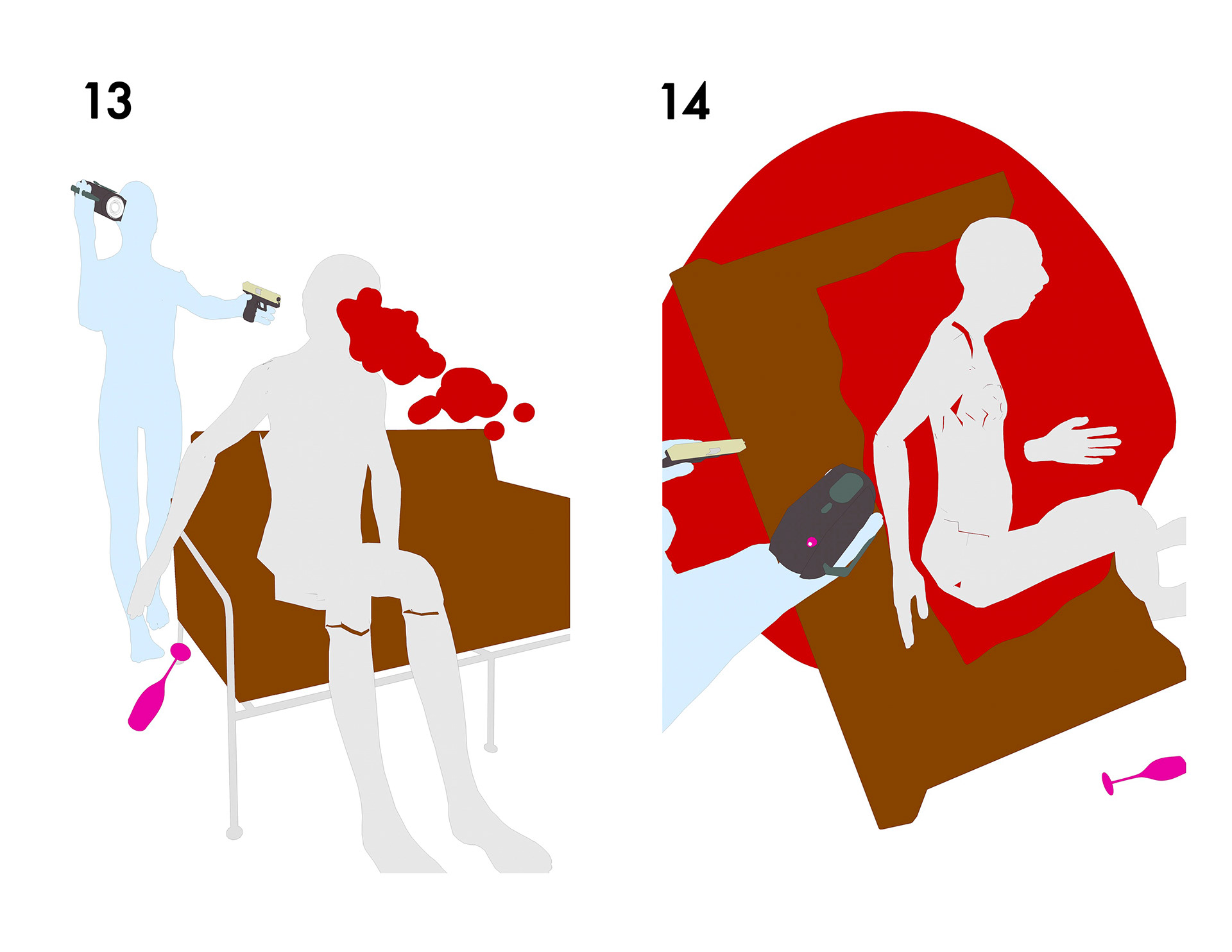 13

14