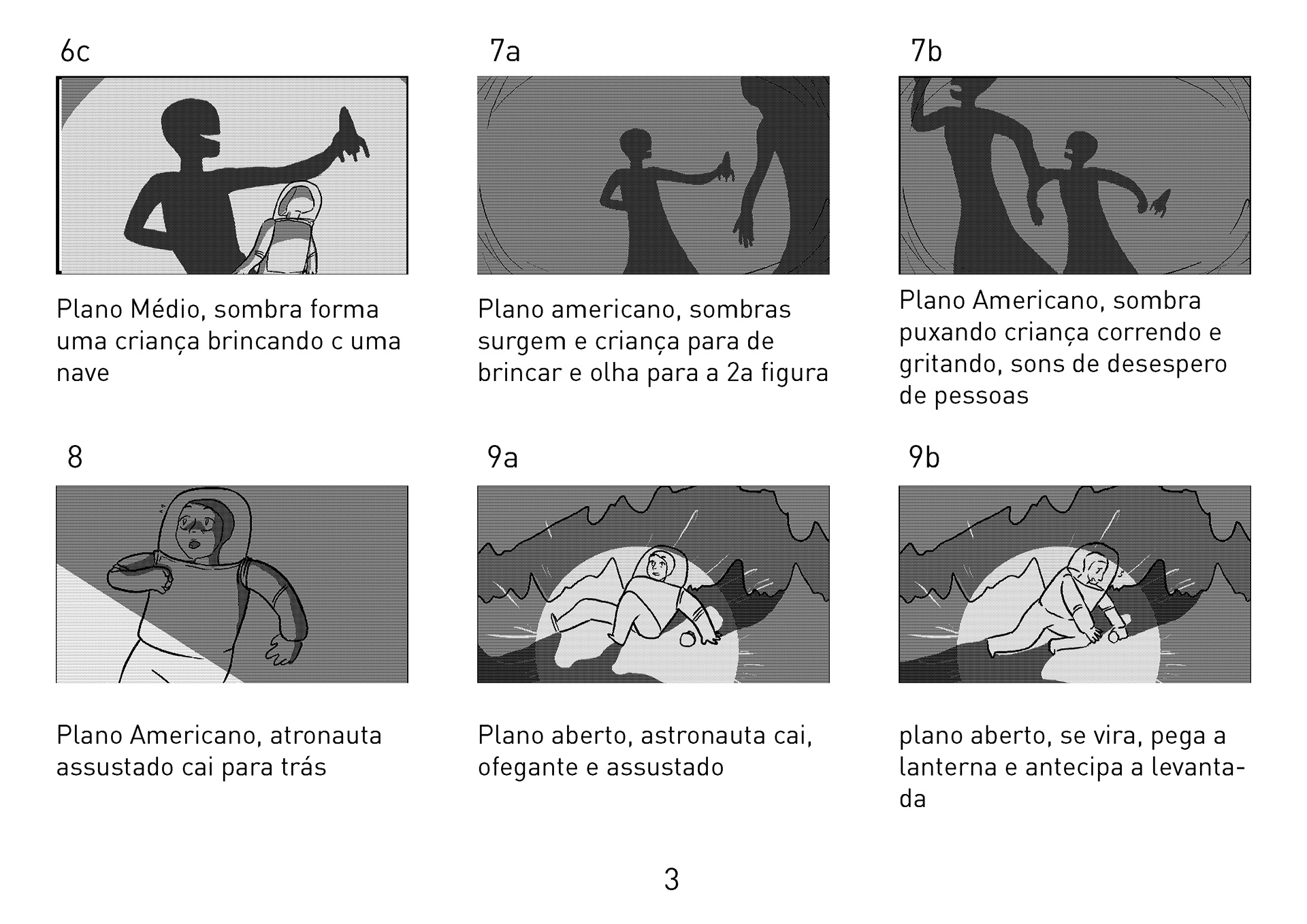 6c

Plano Médio, sombra forma uma criança brincando c uma nave

7a

Plano americano, sombras surgem e criança para de brincar e olha para a 2a figura

7b

Plano Americano, sombra puxando criança correndo e gritando, sons de desespero de pessoas

8

Plano Americano, atronauta assustado cai para trás

9a

Plano aberto, astronauta cai, ofegante e assustado

9b

plano aberto, se vira, pega a lanterna e antecipa a levantada

3