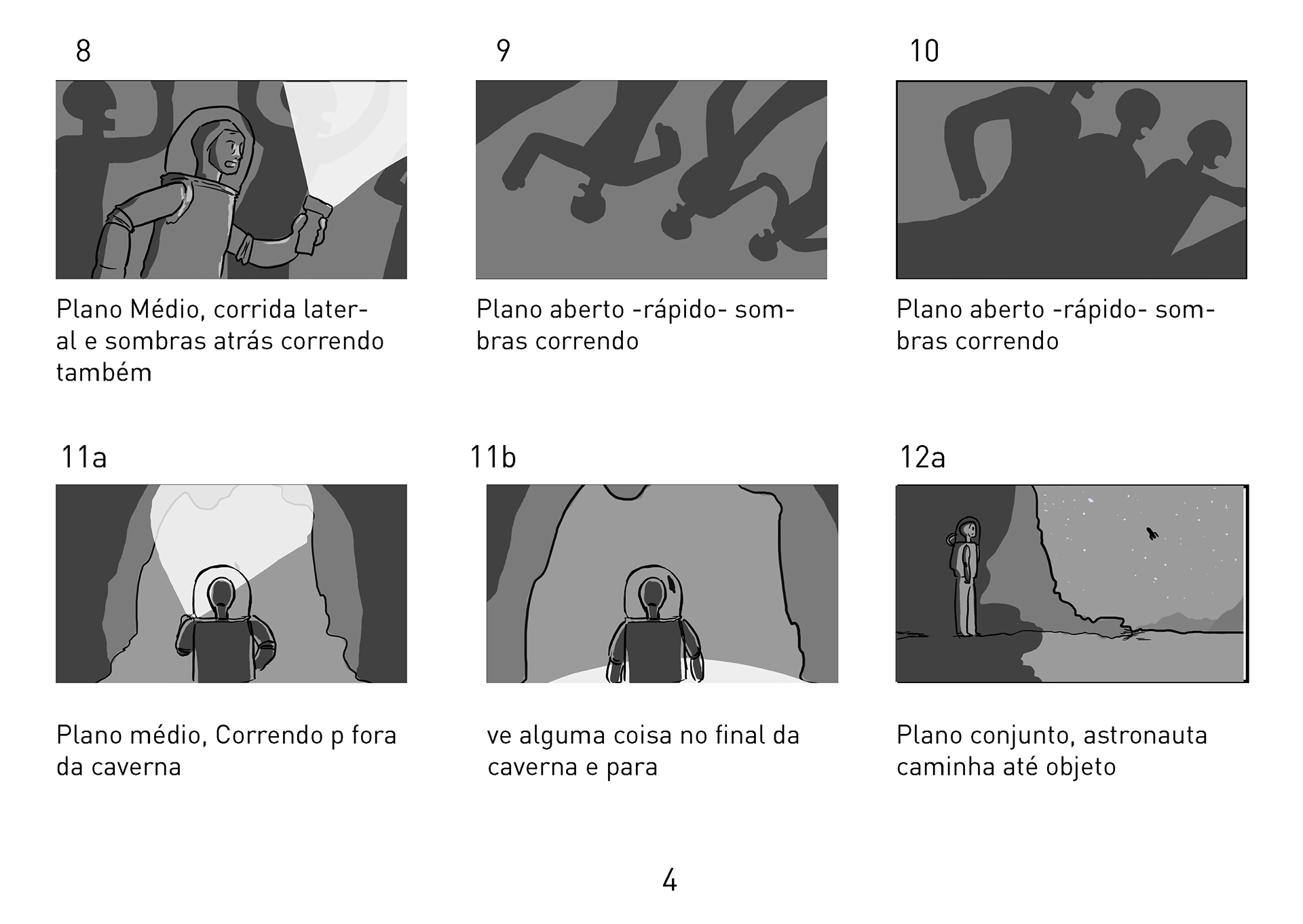 8

Plano Médio, corrida lateral e sombras atrás correndo também

9

Plano aberto -rápido- sombras correndo

10

Plano aberto -rápido- sombras correndo

11a

Plano médio, Correndo p fora da caverna

11b

ve alguma coisa no final da caverna e para

12a

Plano conjunto, astronauta caminha até objeto

4