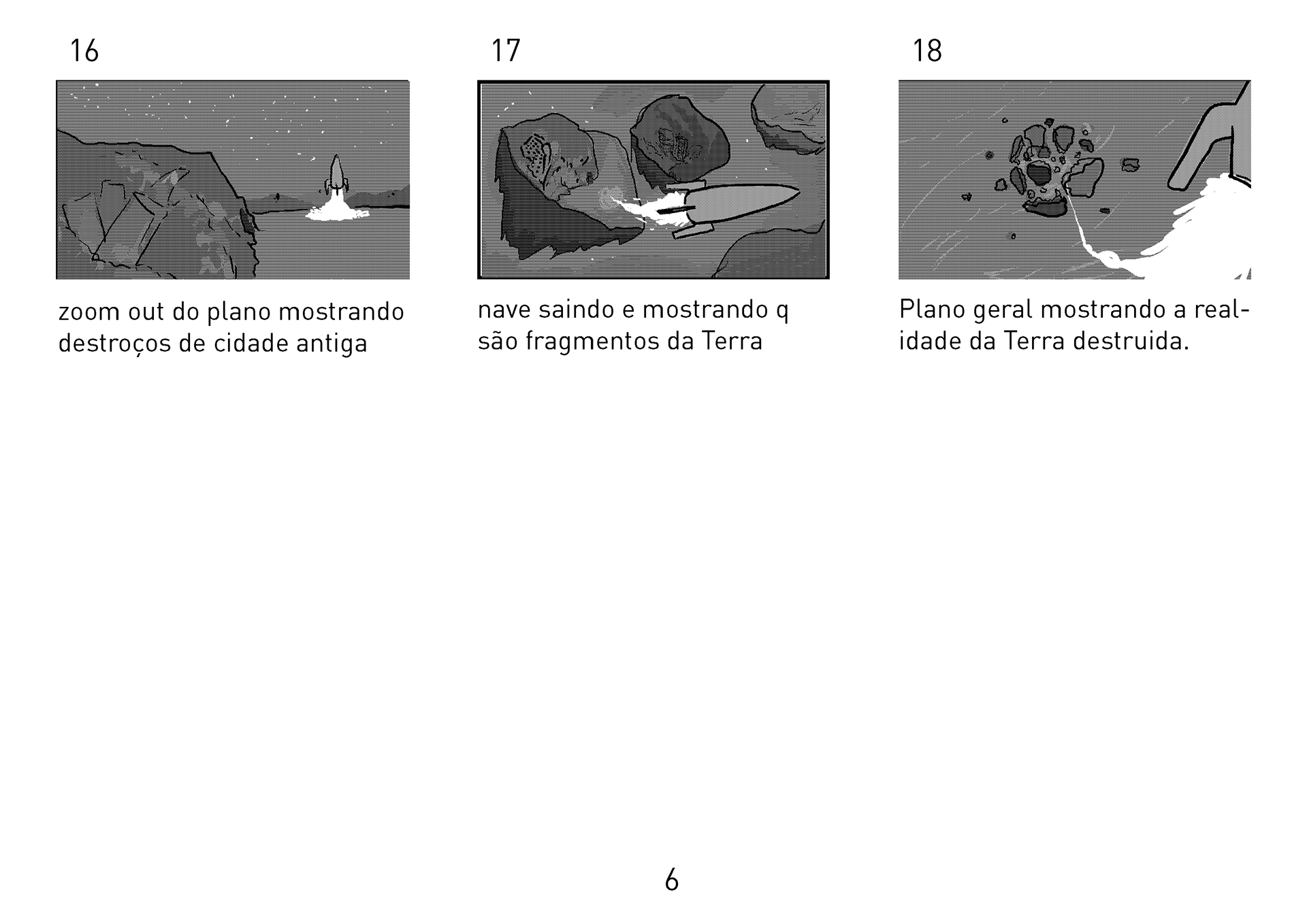 16

zoom out do plano mostrando destroços de cidade antiga

17

nave saindo e mostrando q são fragmentos da Terra

18

Plano geral mostrando a realidade da Terra destruida.

6