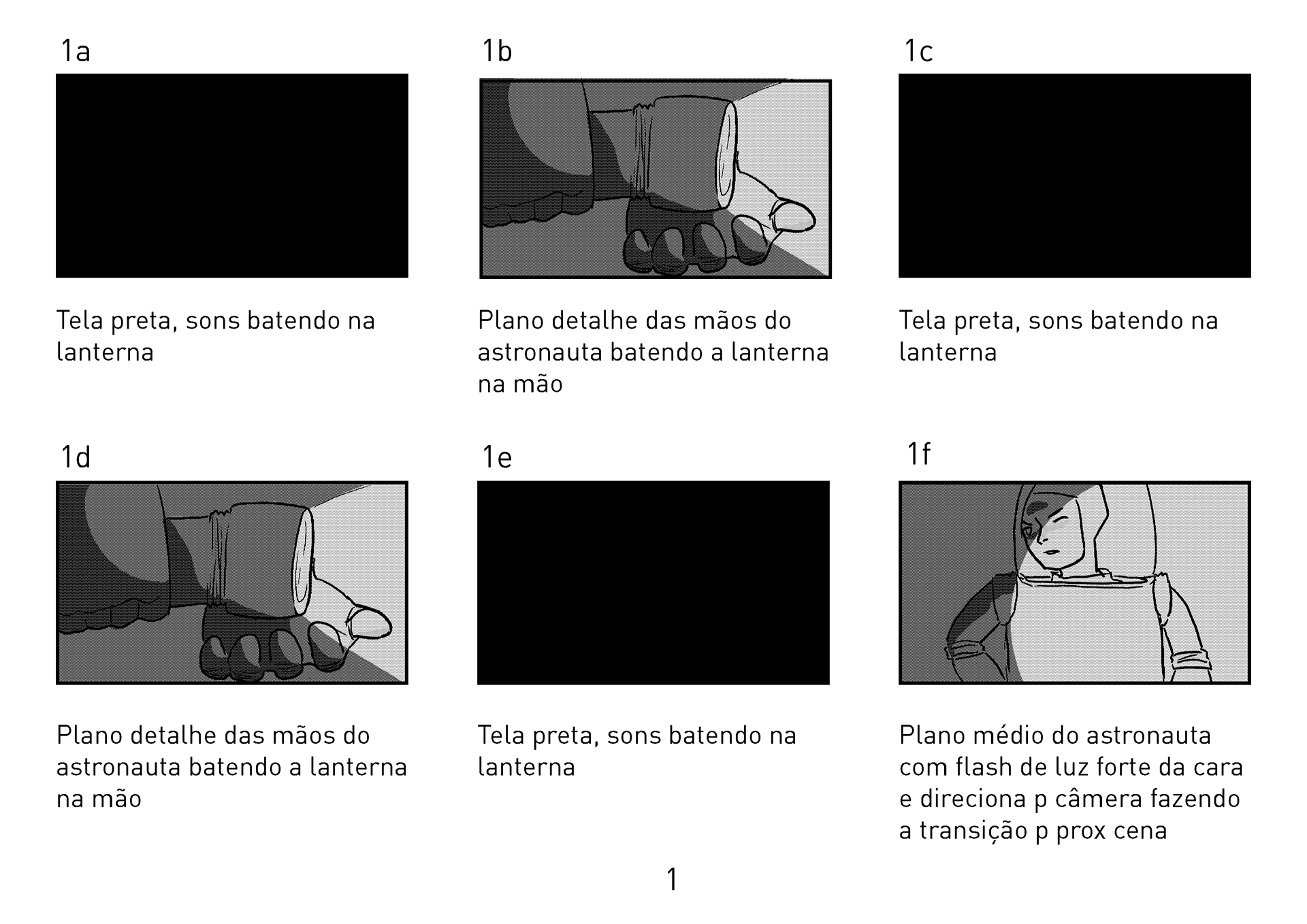 1a

Tela preta, sons batendo na lanterna

1b

Plano detalhe das mãos do astronauta batendo a lanterna na mão

1c

Tela preta, sons batendo na lanterna

1d

Plano detalhe das mãos do astronauta batendo a lanterna na mão

1e

Tela preta, sons batendo na lanterna

1f

Plano médio do astronauta com flash de luz forte da cara e direciona p câmera fazendo a transição p prox cena

1