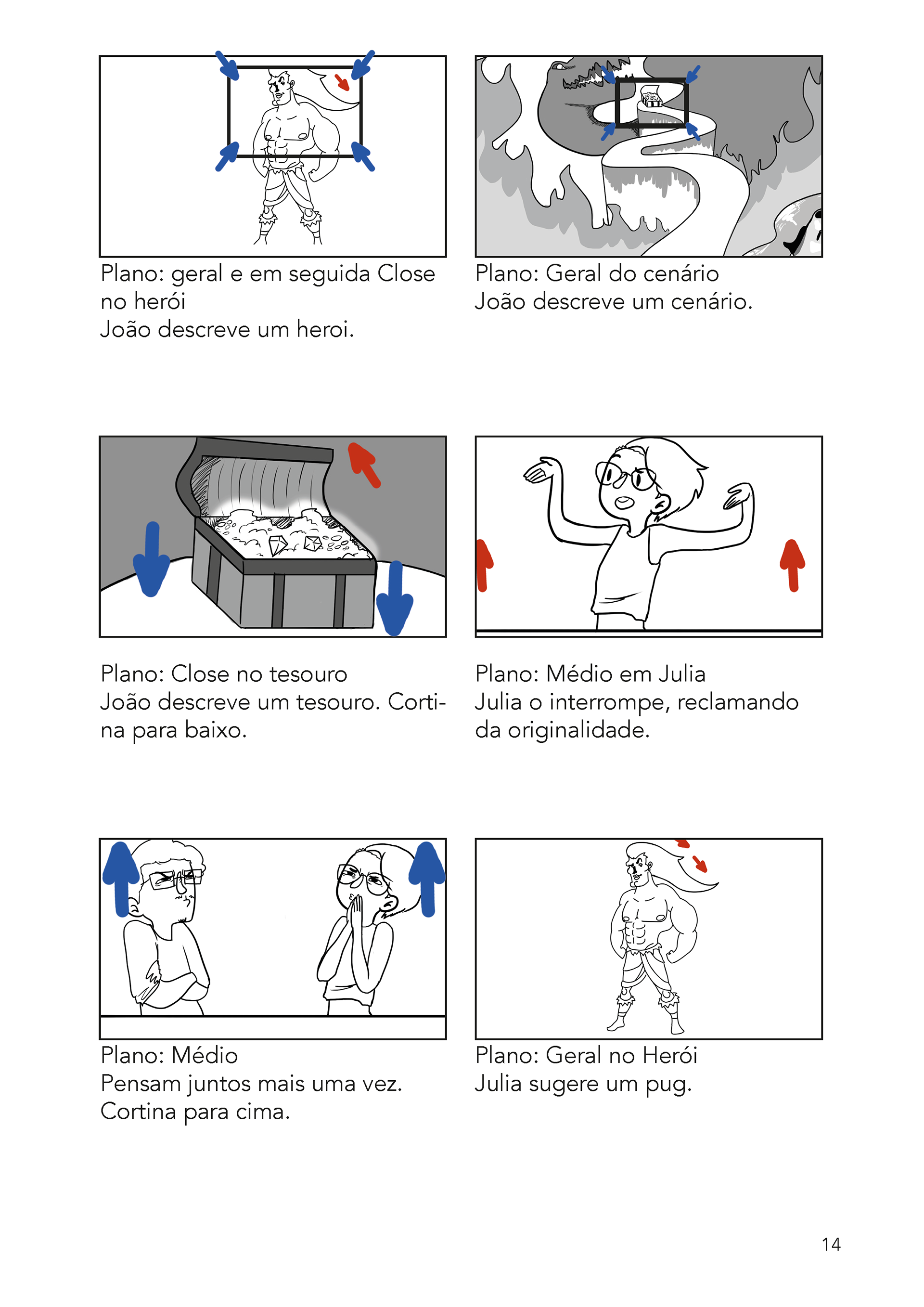 Plano: geral e em seguida Close no herói
João descreve um heroi.

Plano: Geral do cenário
João descreve um cenário.

Plano: Close no tesouro
João descreve um tesouro. Cortina para baixo.

Plano: Médio em Julia
Julia o interrompe, reclamando da originalidade.

Plano: Médio
Pensam juntos mais uma vez.
Cortina para cima.

Plano: Geral no Herói
Julia sugere um pug.

14