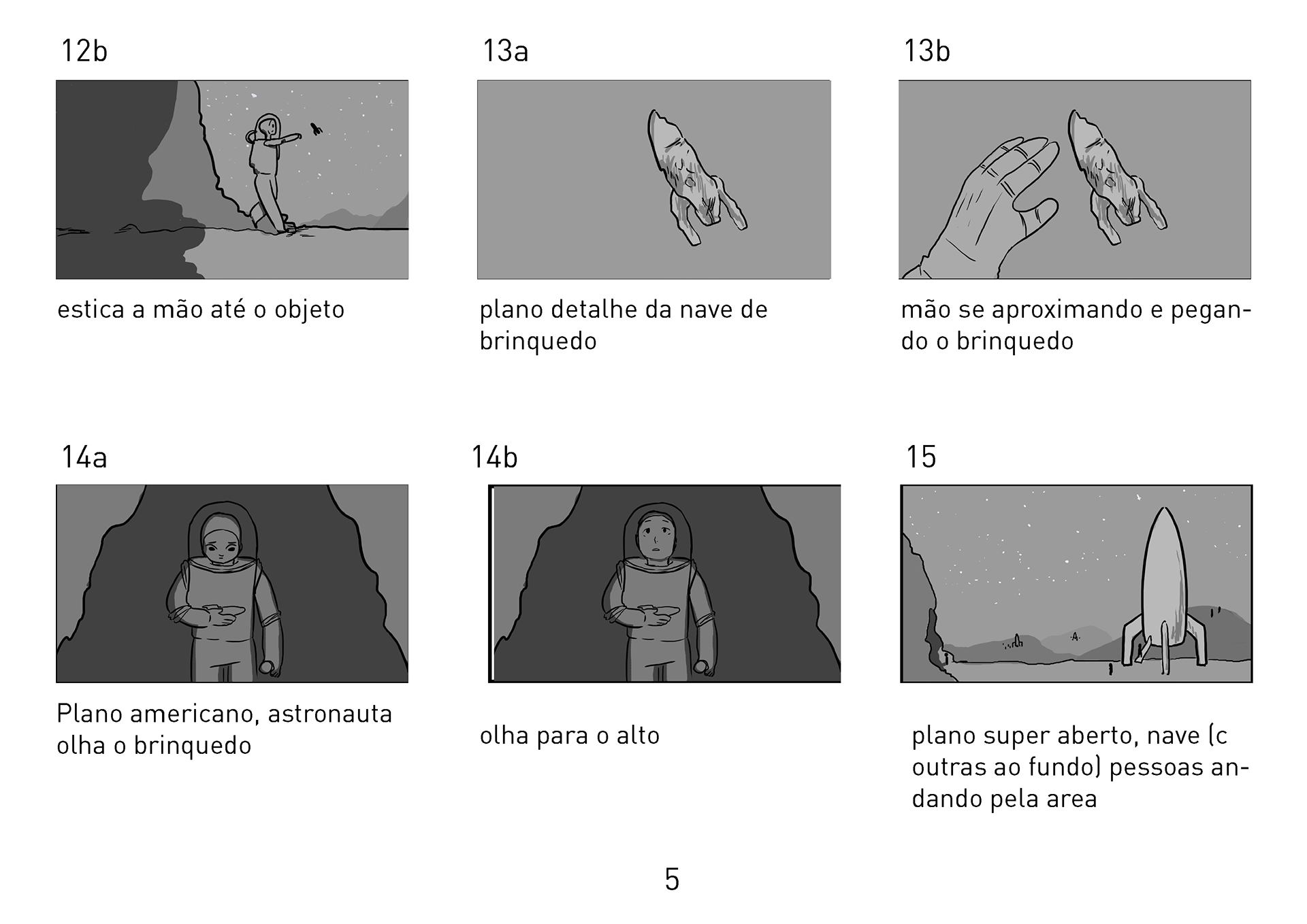 12b

estica a mão até o objeto

13a

plano detalhe da nave de brinquedo

13b

mão se aproximando e pegando o brinquedo

14a

Plano americano, astronauta olha o brinquedo

14b

olha para o alto

15

plano super aberto, nave (c outras ao fundo) pessoas andando pela area

5