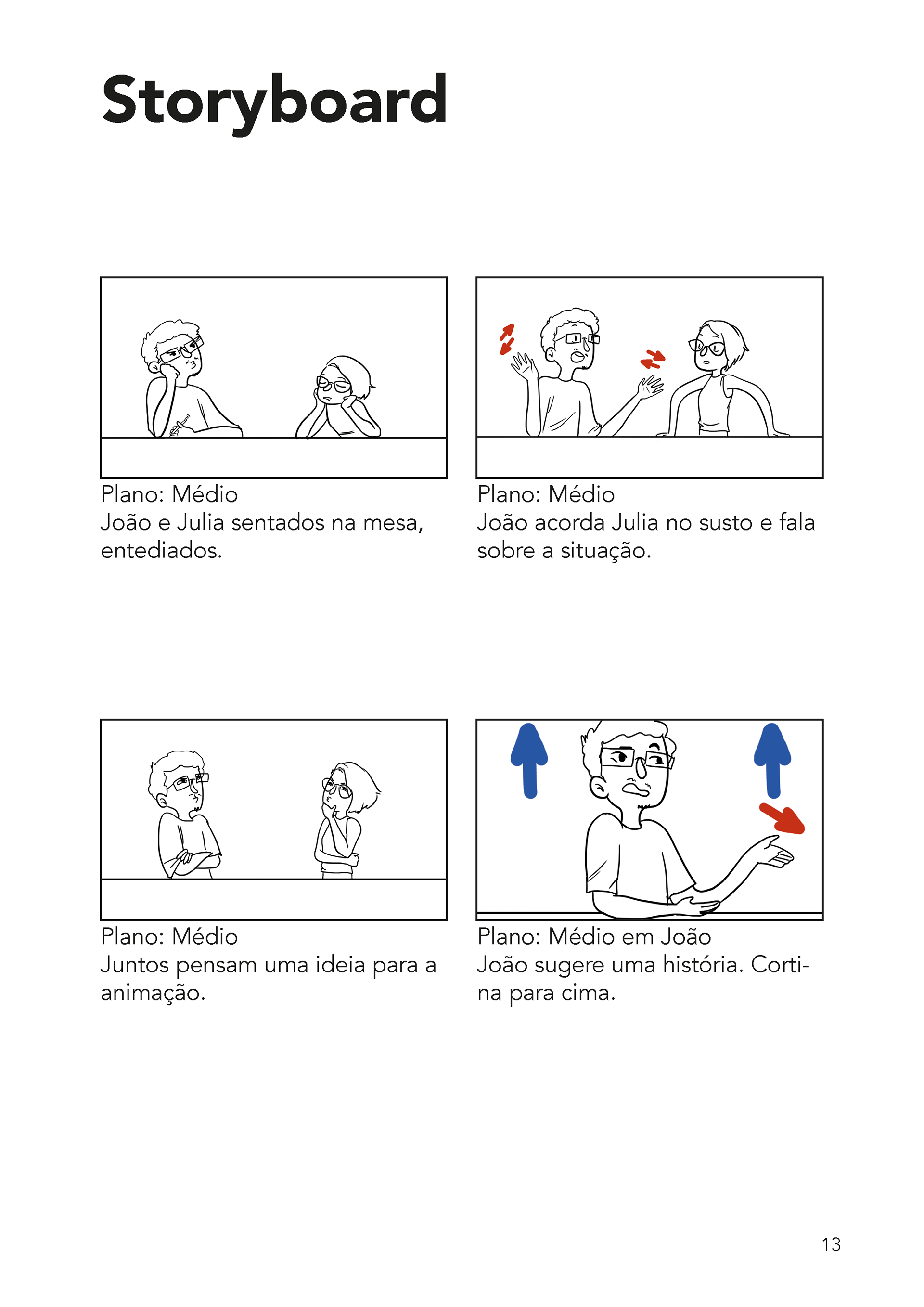 Storyboard

Plano: Médio
João e Julia sentados na mesa, entediados.

Plano: Médio
João acorda Julia no susto e fala sobre a situação.

Plano: Médio
Juntos pensam uma ideia para a animação.

Plano: Médio em João
João sugere uma história. Cortina para cima.

13