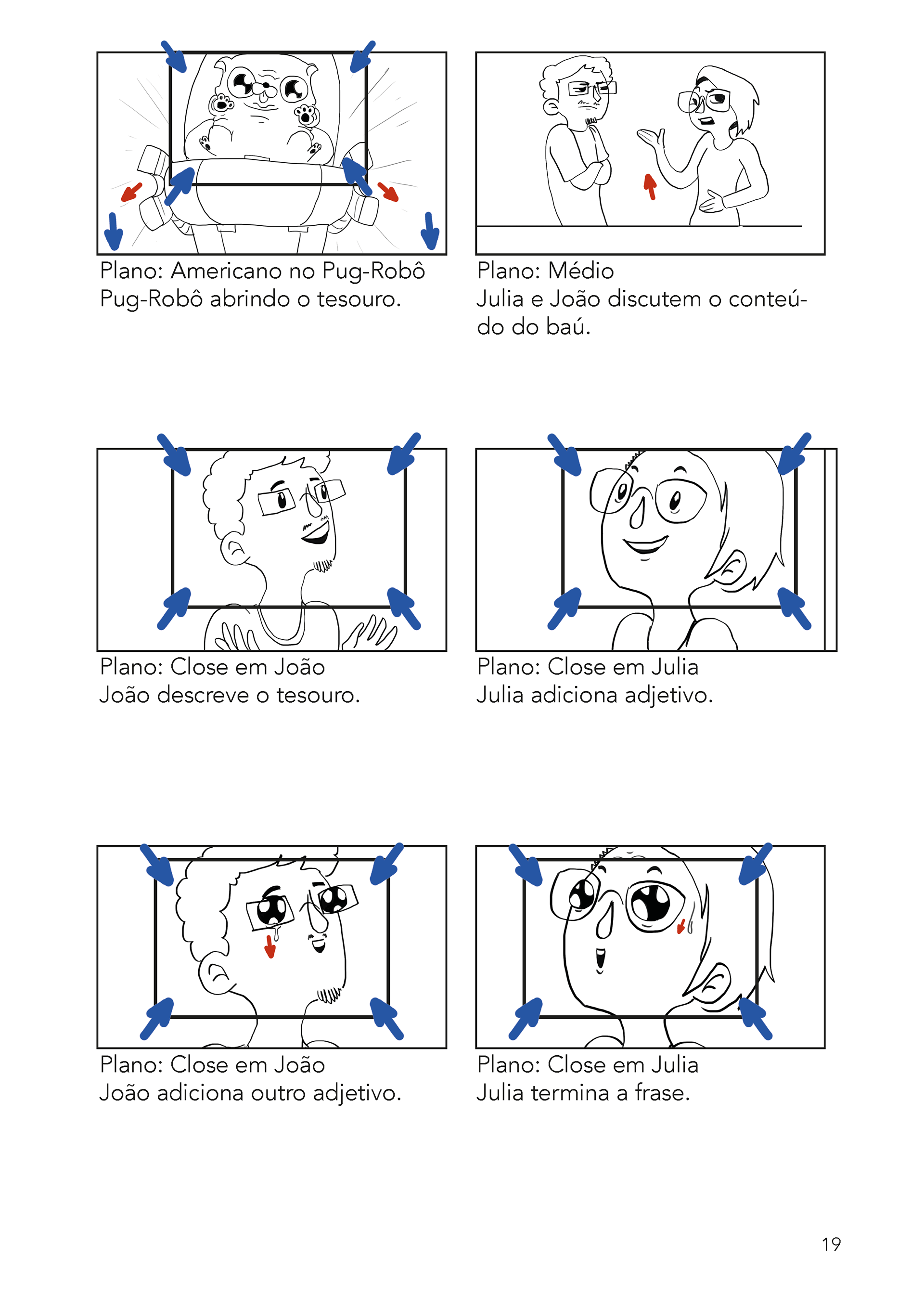 Plano: Americano no Pug-Robô
Pug-Robô abrindo o tesouro.

Plano: Médio
Julia e João discutem o conteúdo do baú.

Plano: Close em João
João descreve o tesouro.

Plano: Close em Julia
Julia adiciona adjetivo.

Plano: Close em João
João adiciona outro adjetivo.

Plano: Close em Julia
Julia termina a frase.

19