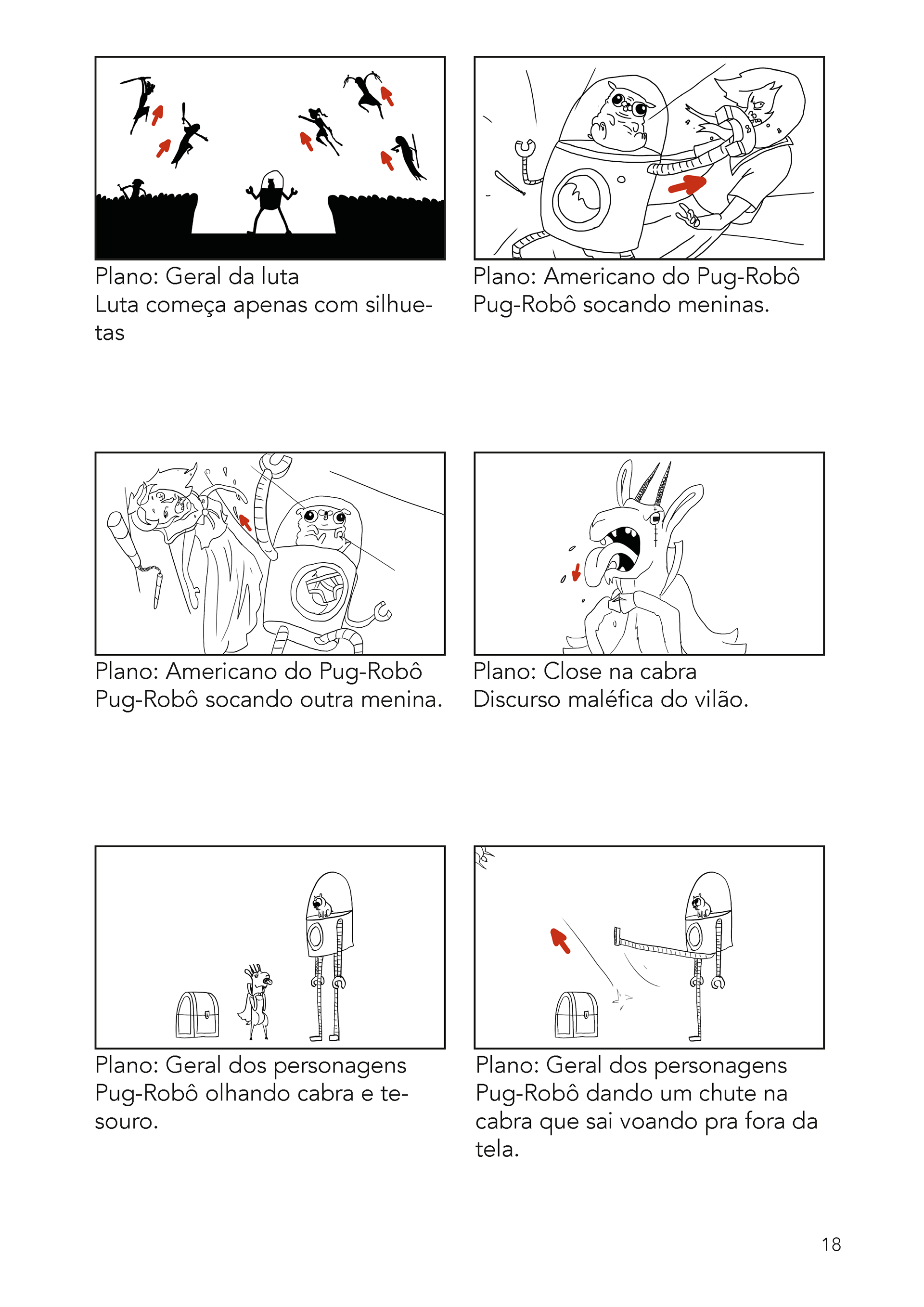 Plano: Geral da luta
Luta começa apenas com silhuetas

Plano: Americano do Pug-Robô
Pug-Robô socando meninas.

Plano: Americano do Pug-Robô
Pug-Robô socando outra menina.

Plano: Close na cabra
Discurso maléfica do vilão.

Plano: Geral dos personagens
Pug-Robô olhando cabra e tesouro.

Plano: Geral dos personagens
Pug-Robô dando um chute na cabra que sai voando pra fora da tela.

18